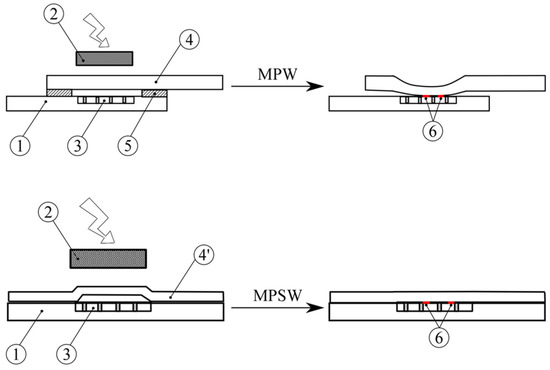 2
4
MPW
1
3
5
6
2
4'
MPSW
1
3
6