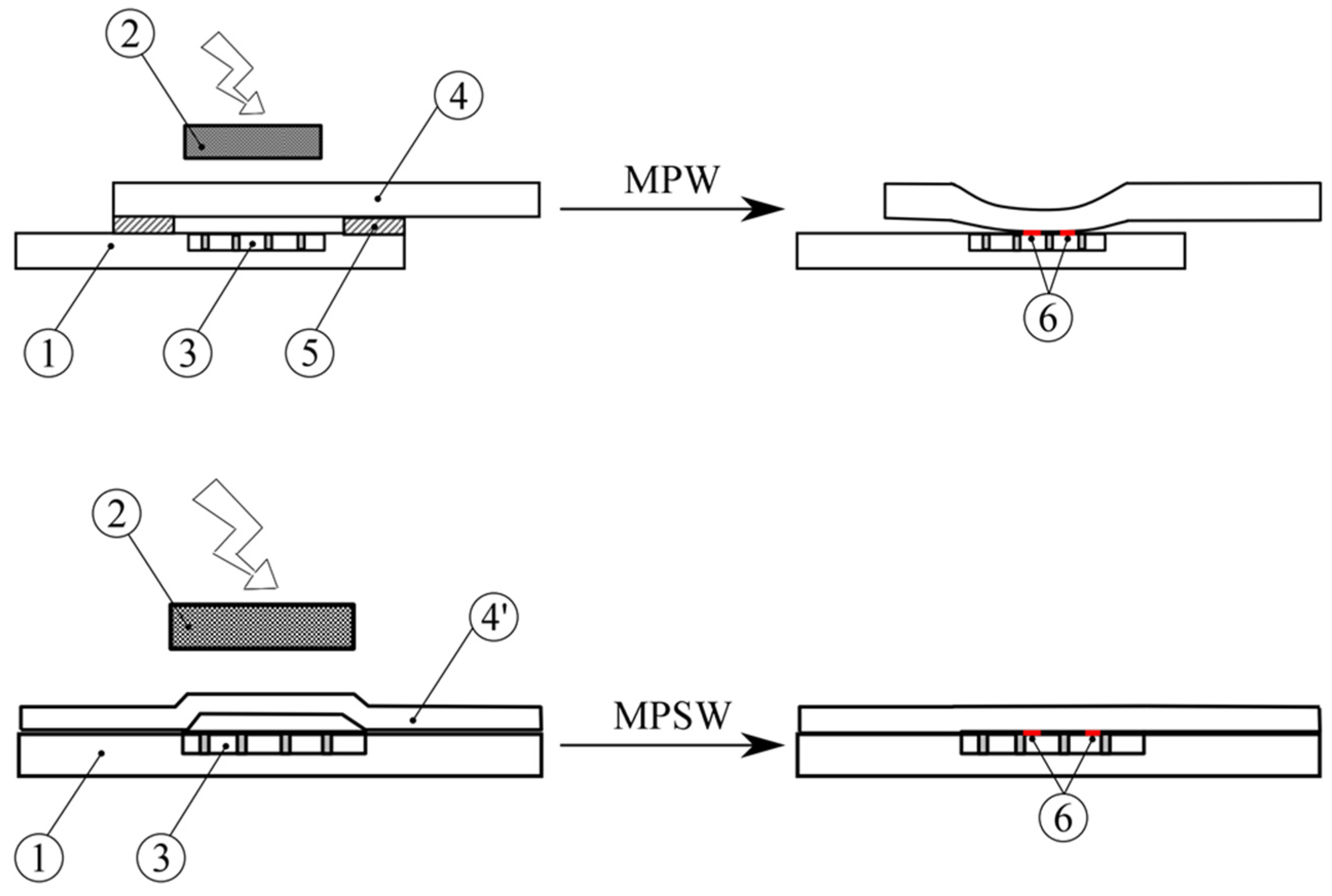 2
4
MPW
1
3
5
6
2
4'
MPSW
1
3
6