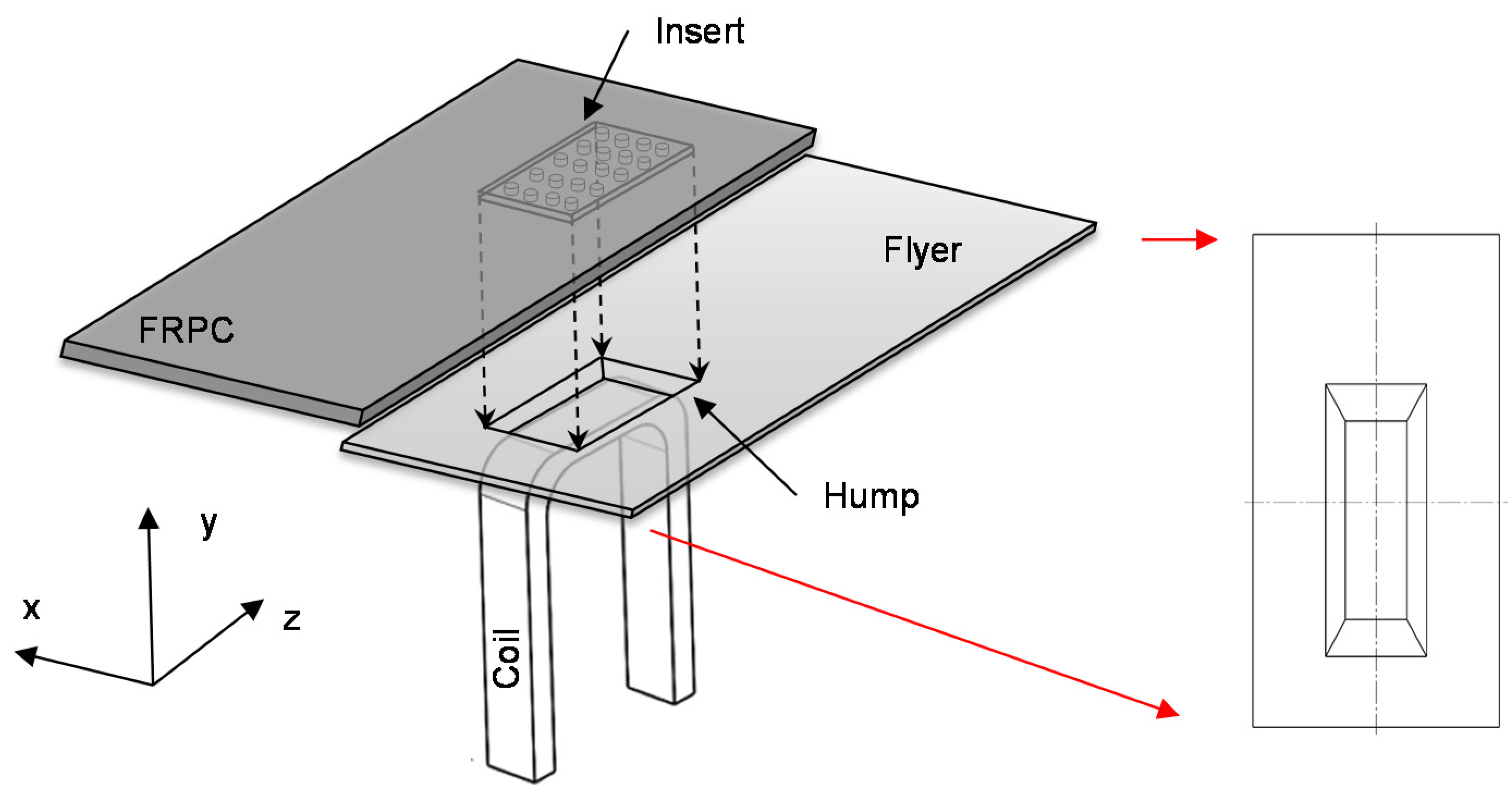 Insert
Flyer
FRPC
Hump
y
x
z
Coil