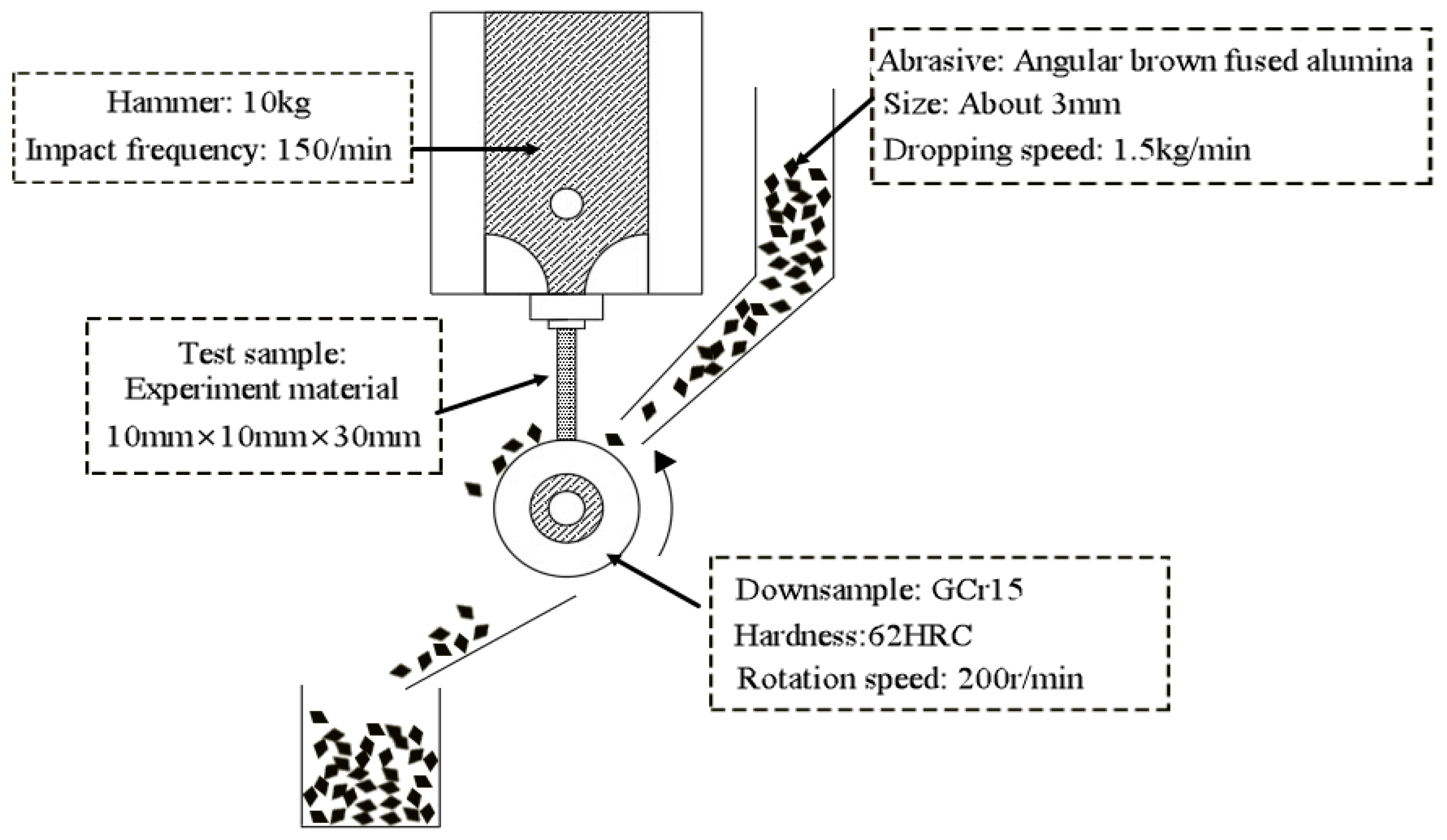 Hammer: 10kg
Impact frequency: 150/min

Abrasive: Angular brown fused alumina
Size: About 3mm
Dropping speed: 1.5kg/min

Test sample:
Experiment material
10mm×10mm×30mm

Downsample: GCr15
Hardness:62HRC
Rotation speed: 200r/min