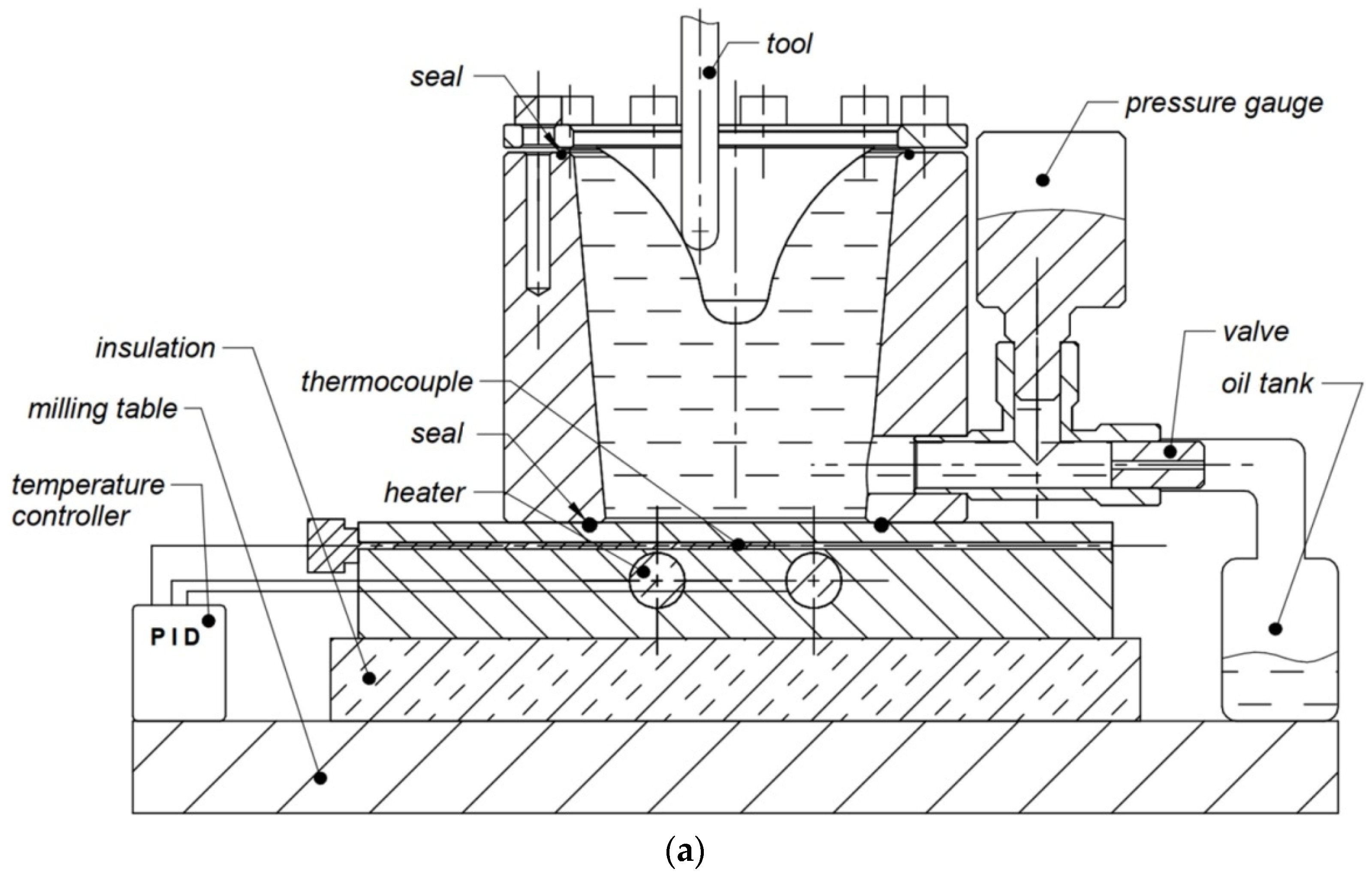 tool
seal
pressure gauge
insulation
valve
thermocouple
oil tank
milling table
seal
temperature controller
heater
PID
(a)