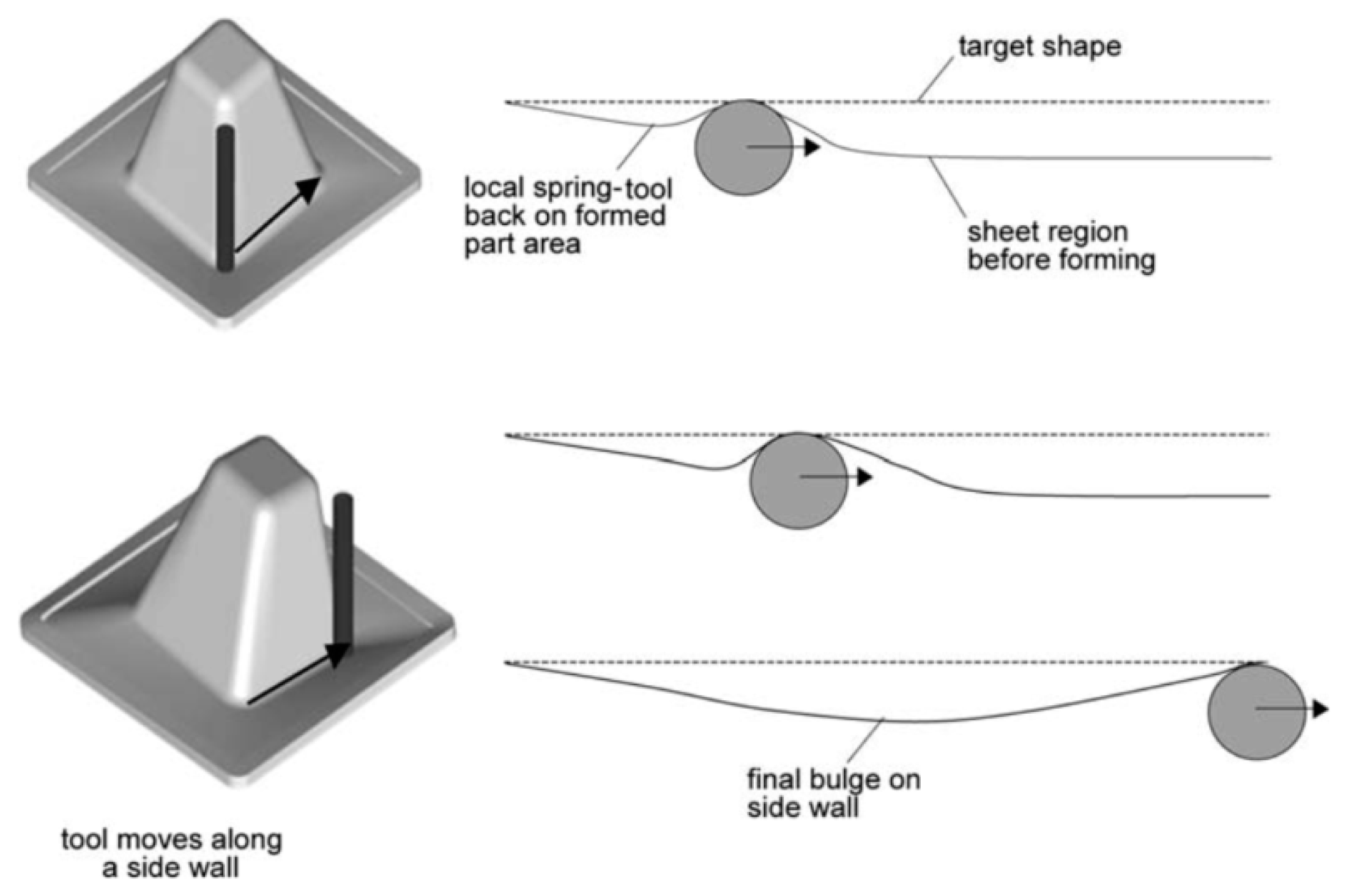 target shape

local spring-tool back on formed part area

sheet region before forming

final bulge on side wall

tool moves along a side wall