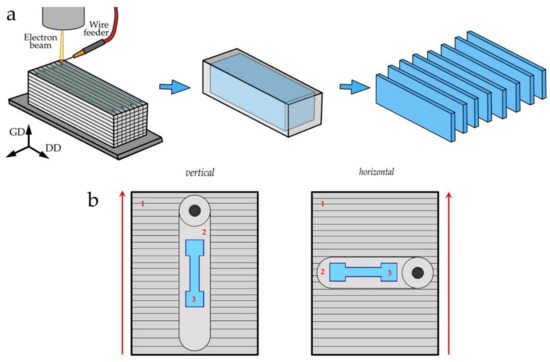 a

Electron beam

Wire feeder

GD

DD

vertical

horizontal

b

1

2

3

1

2

3