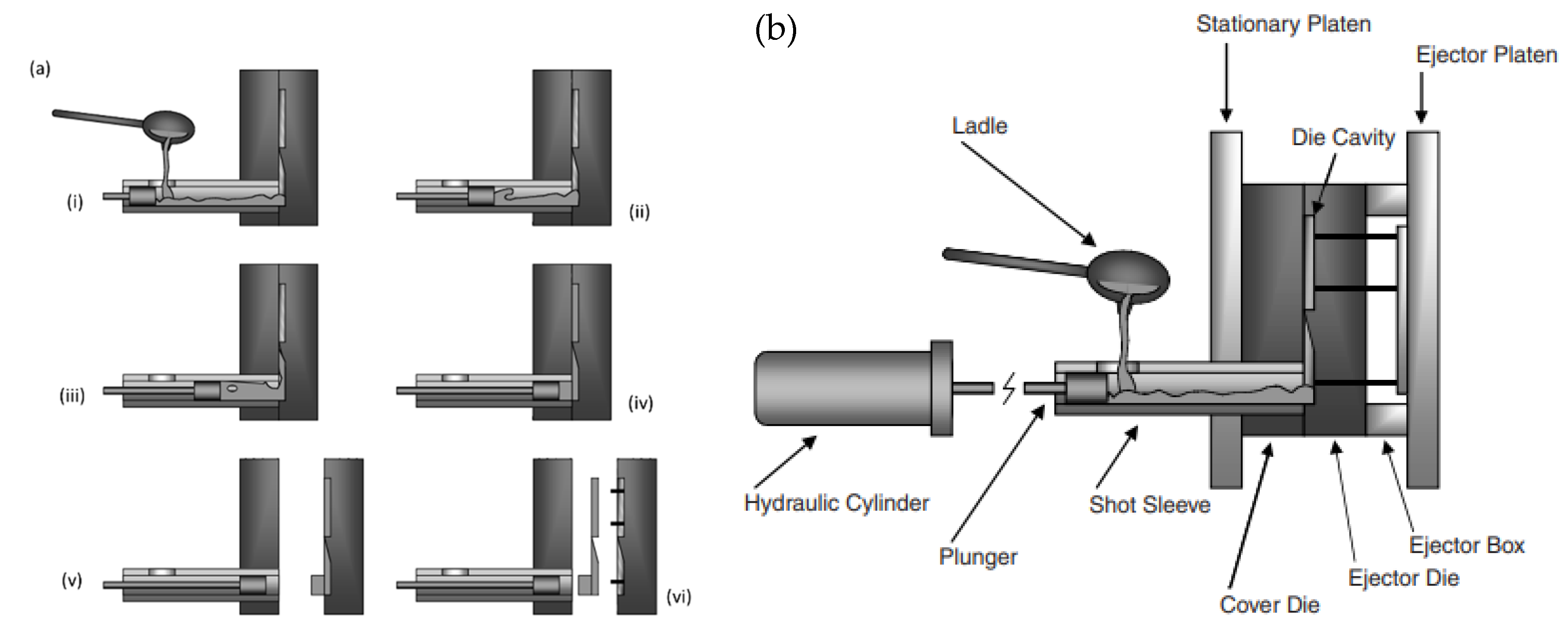 (a)

(i)

(ii)

(iii)

(iv)

(v)

(vi)

(b)

Stationary Platen

Ejector Platen

Ladle

Die Cavity

Hydraulic Cylinder

Plunger

Shot Sleeve

Cover Die

Ejector Die

Ejector Box