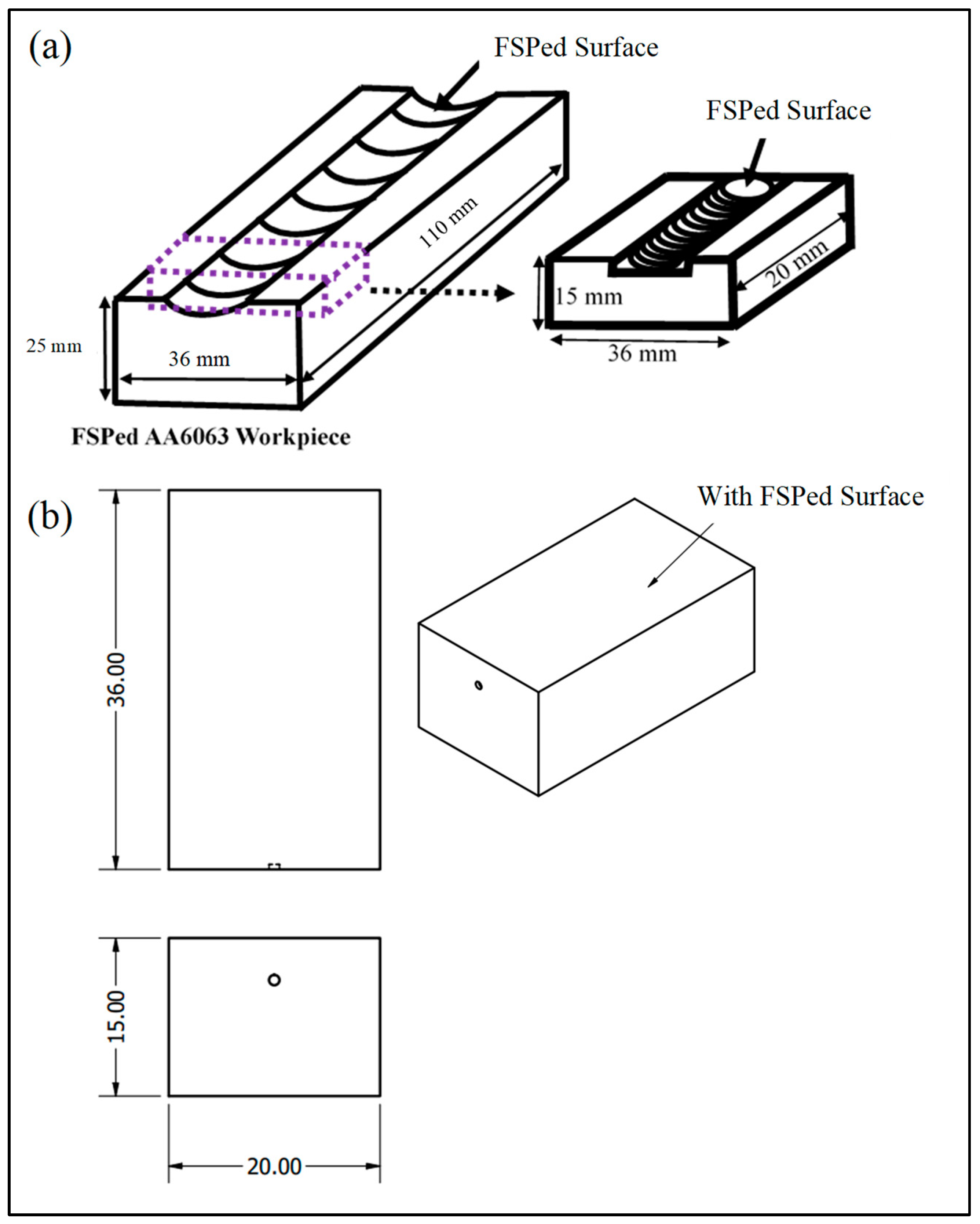 (a)

FSPed Surface

FSPed Surface

110 mm

20 mm

15 mm

25 mm

36 mm

36 mm

FSPed AA6063 Workpiece

(b)

With FSPed Surface

36.00

15.00

20.00