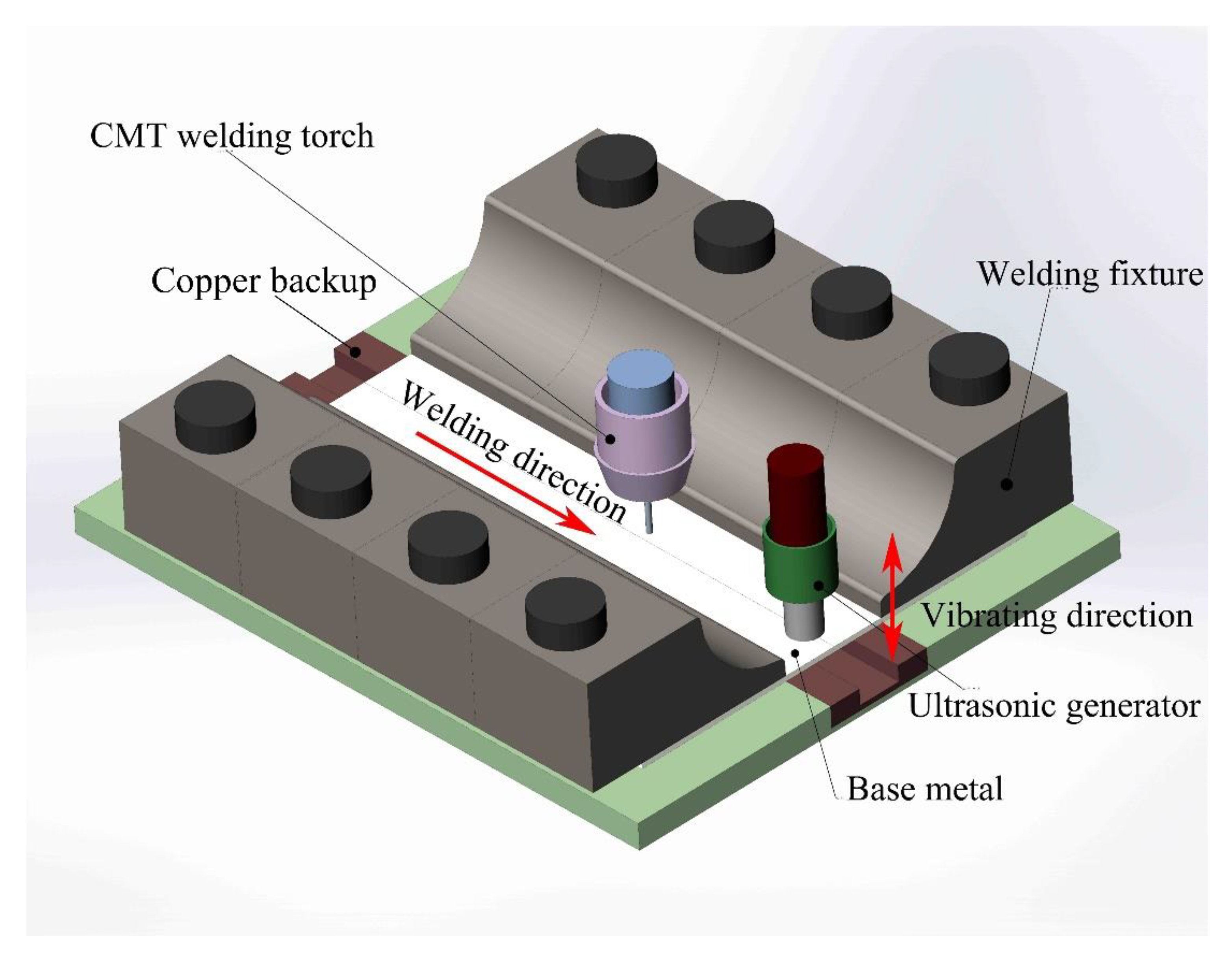 CMT welding torch

Copper backup

Welding fixture

Welding direction

Vibrating direction

Ultrasonic generator

Base metal