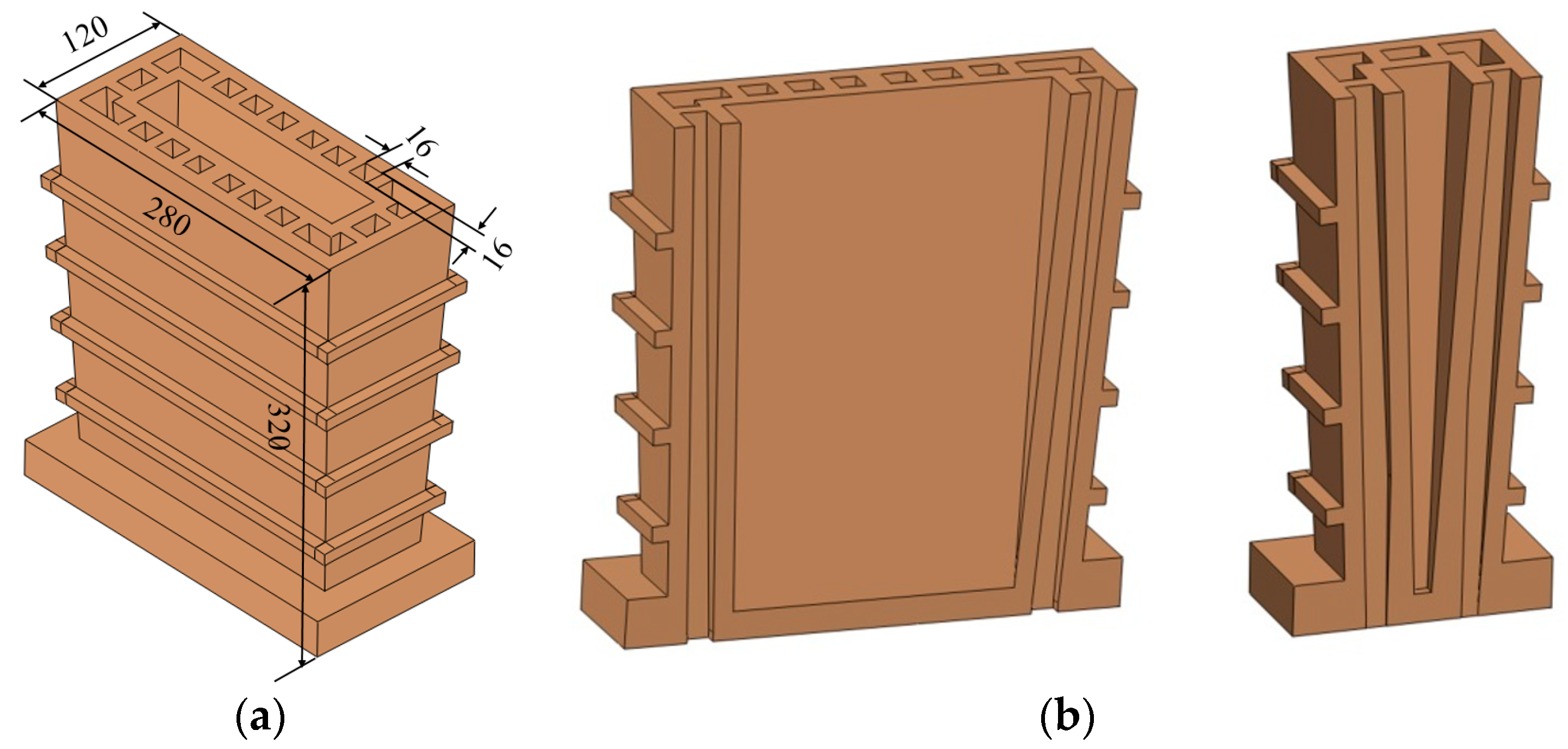 120
16
280
16
320
(a)
(b)