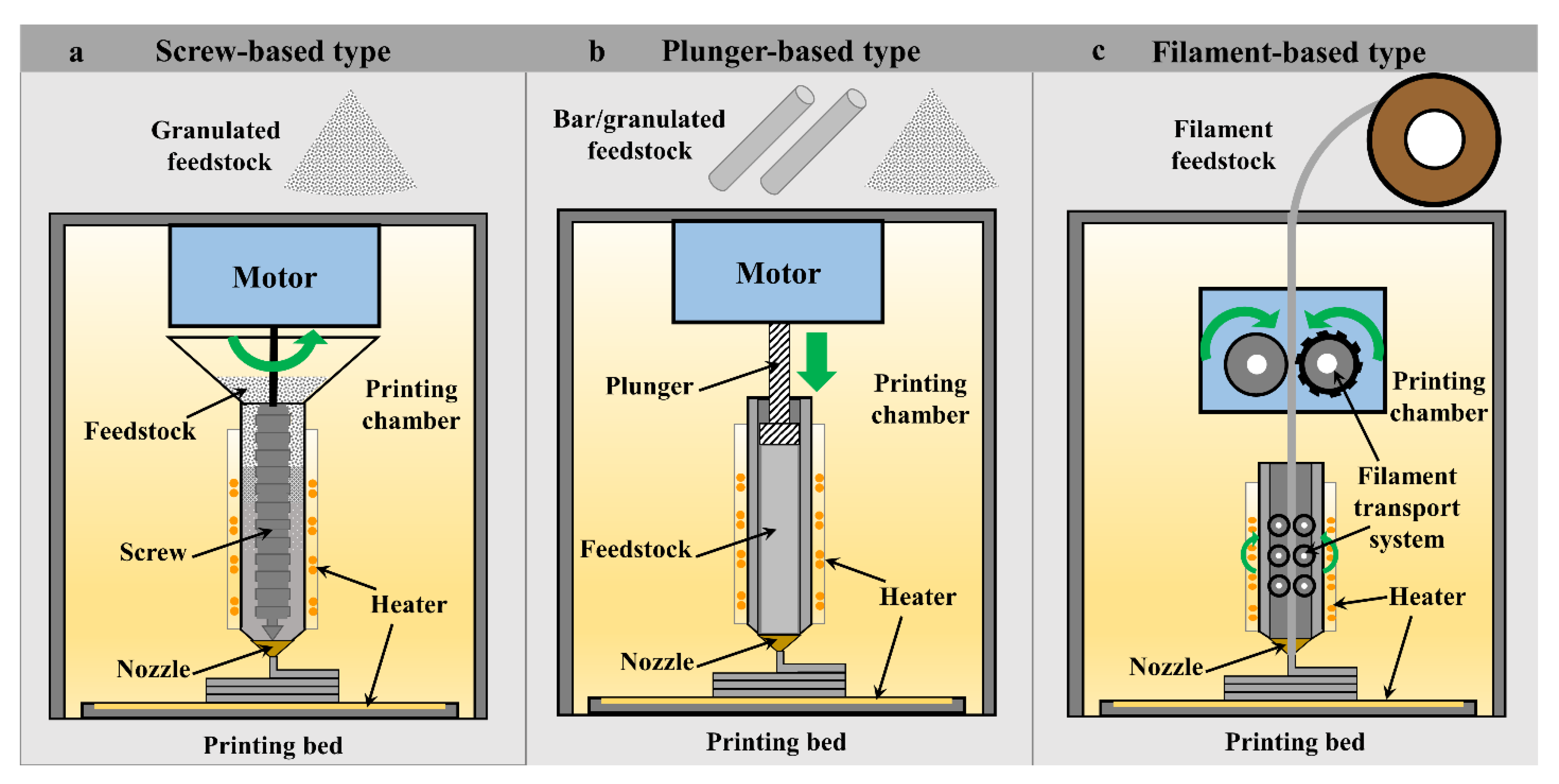 a Screw-based type

Granulated feedstock

Motor

Feedstock

Printing chamber

Screw

Heater

Nozzle

Printing bed

b Plunger-based type

Bar/granulated feedstock

Motor

Plunger

Printing chamber

Feedstock

Heater

Nozzle

Printing bed

c Filament-based type

Filament feedstock

Printing chamber

Filament transport system

Heater

Nozzle

Printing bed