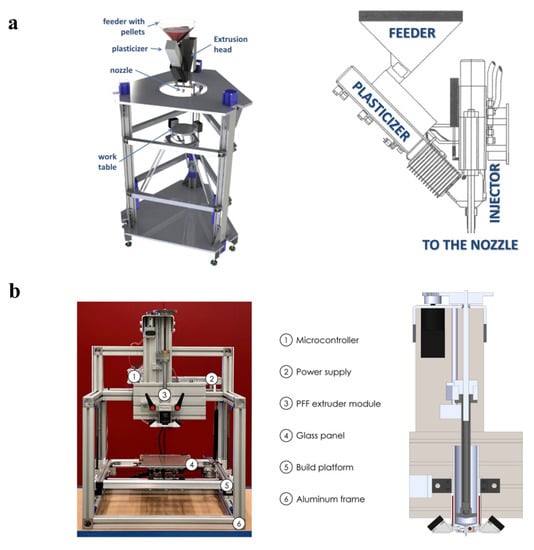 a

feeder with pellets
plasticizer
Extrusion head
nozzle
work table

FEEDER
PLASTICIZER
INJECTOR
TO THE NOZZLE

b

1
2
3
4
5
6

1 Microcontroller
2 Power supply
3 PFF extruder module
4 Glass panel
5 Build platform
6 Aluminum frame