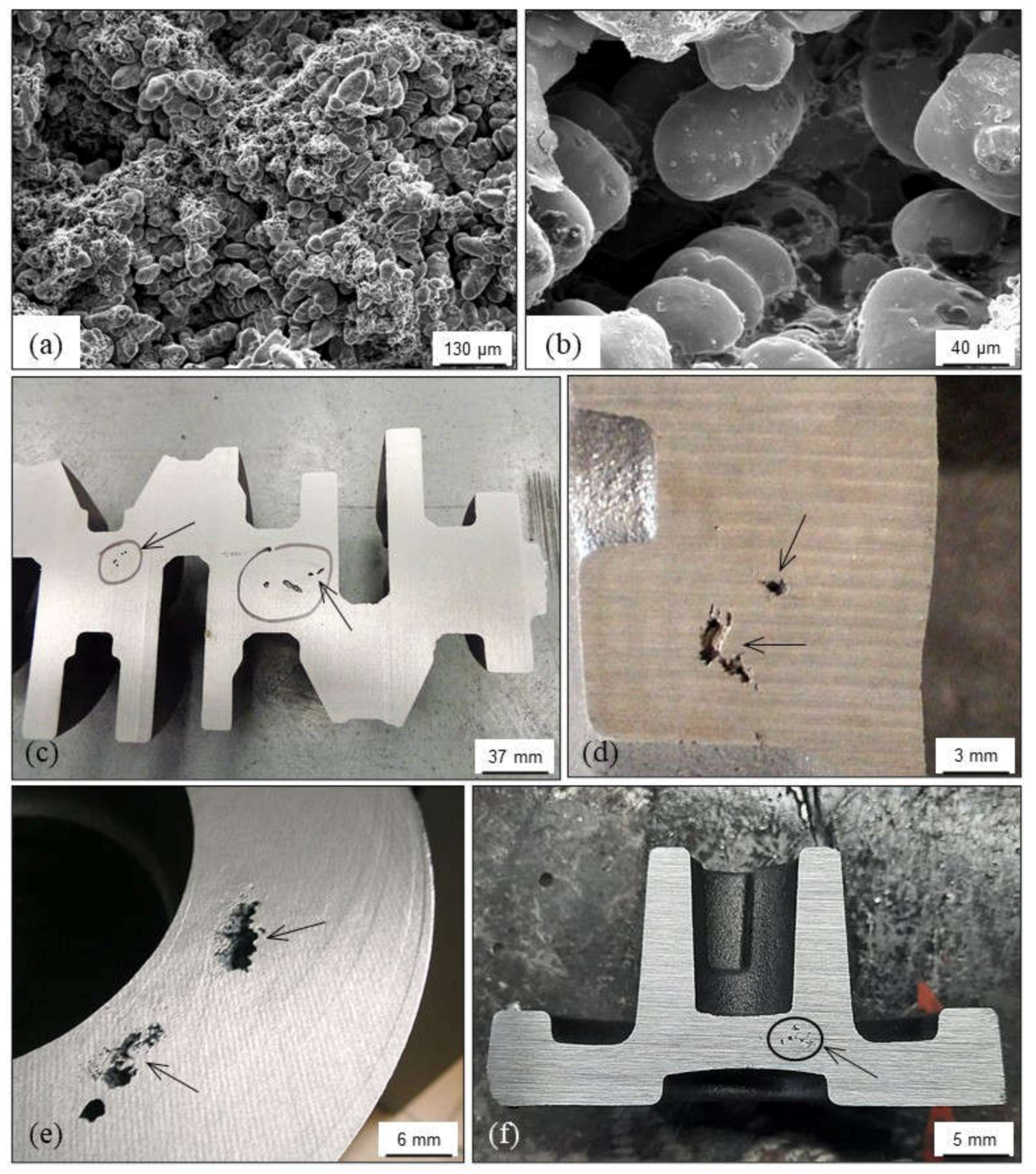 (a)
130 μm
(b)
40 μm
(c)
37 mm
(d)
3 mm
(e)
6 mm
(f)
5 mm