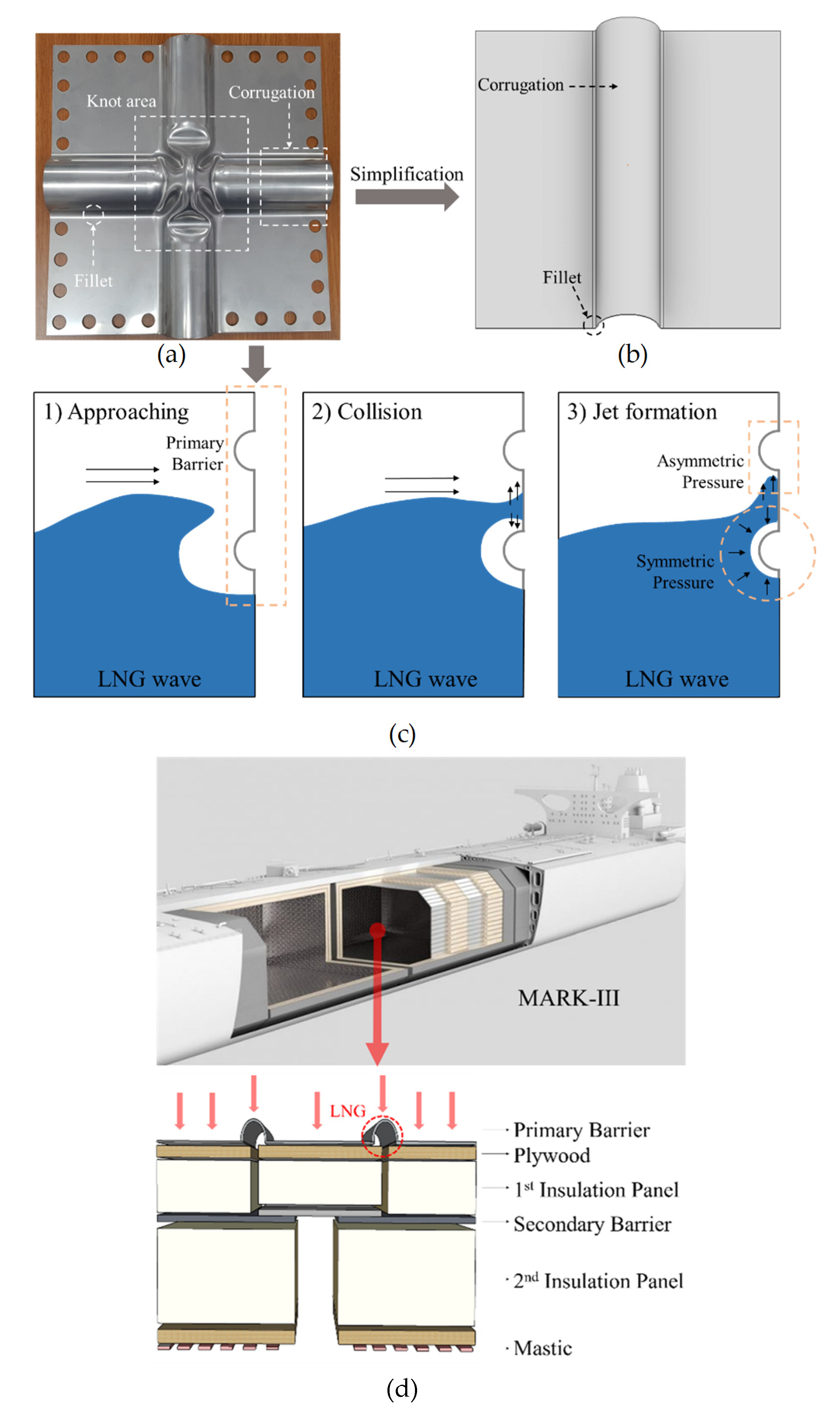 Knot area

Corrugation

Fillet

(a)

Simplification

Corrugation

Fillet

(b)

1) Approaching

Primary Barrier

LNG wave

2) Collision

LNG wave

3) Jet formation

Asymmetric Pressure

Symmetric Pressure

LNG wave

(c)

MARK-III

LNG

Primary Barrier

Plywood

$1^{st}$ Insulation Panel

Secondary Barrier

$2^{nd}$ Insulation Panel

Mastic

(d)