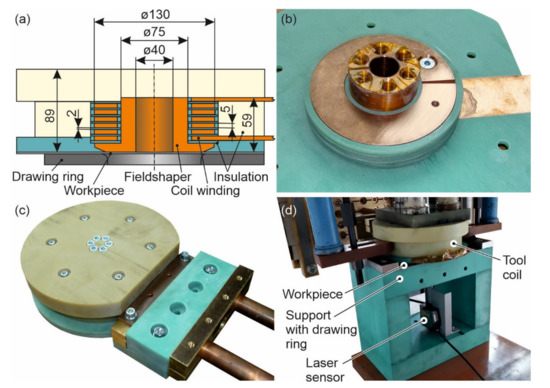 (a)

ø130

ø75

ø40

89

2

5

59

Drawing ring

Workpiece

Fieldshaper

Coil winding

Insulation

(b)

(c)

(d)

Tool coil

Workpiece

Support with drawing ring

Laser sensor