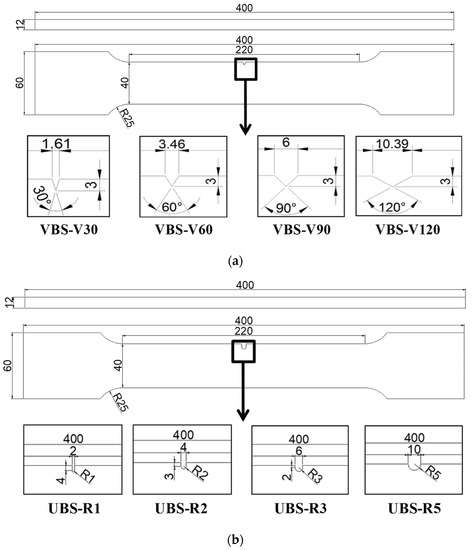 400
12
400
220
60
40
R25

1.61
3
30°
VBS-V30

3.46
3
60°
VBS-V60

6
3
90°
VBS-V90

10.39
3
120°
VBS-V120

(a)

400
12
400
220
60
40
R25

400
2
4
R1
UBS-R1

400
4
3
R2
UBS-R2

400
6
2
R3
UBS-R3

400
10
R5
UBS-R5

(b)