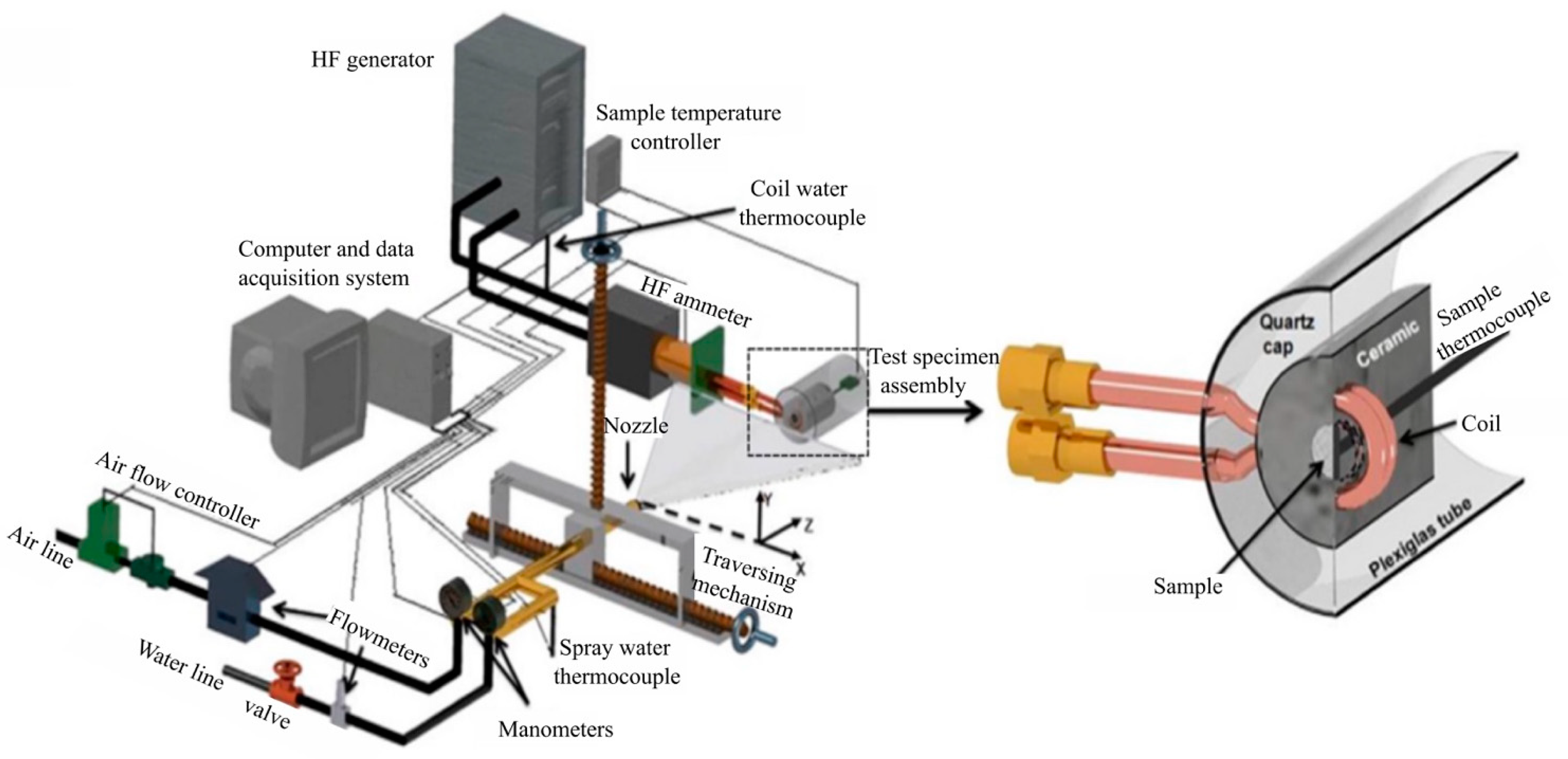 HF generator

Sample temperature controller

Coil water thermocouple

Computer and data acquisition system

HF ammeter

Test specimen assembly

Nozzle

Air flow controller

Air line

Y

Z

X

Traversing mechanism

Flowmeters

Water line

valve

Spray water thermocouple

Manometers

Quartz cap

Ceramic

Sample thermocouple

Coil

Sample

Plexiglas tube