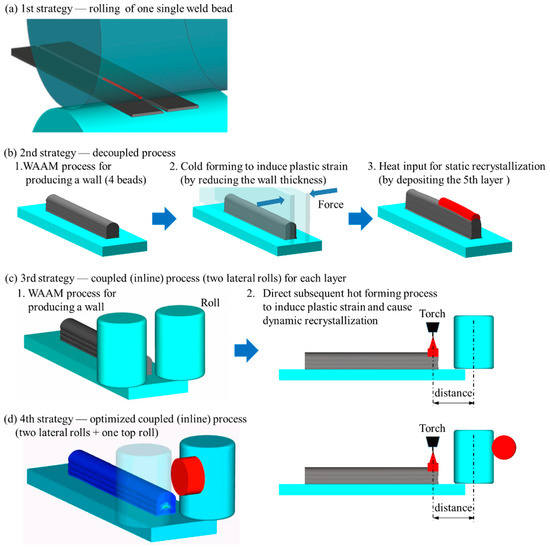 (a) 1st strategy — rolling of one single weld bead

(b) 2nd strategy — decoupled process

1.WAAM process for producing a wall (4 beads)

2. Cold forming to induce plastic strain (by reducing the wall thickness)

Force

3. Heat input for static recrystallization (by depositing the 5th layer )

(c) 3rd strategy — coupled (inline) process (two lateral rolls) for each layer

1. WAAM process for producing a wall

Roll

2. Direct subsequent hot forming process to induce plastic strain and cause dynamic recrystallization

Torch

distance

(d) 4th strategy — optimized coupled (inline) process (two lateral rolls + one top roll)

Torch

distance