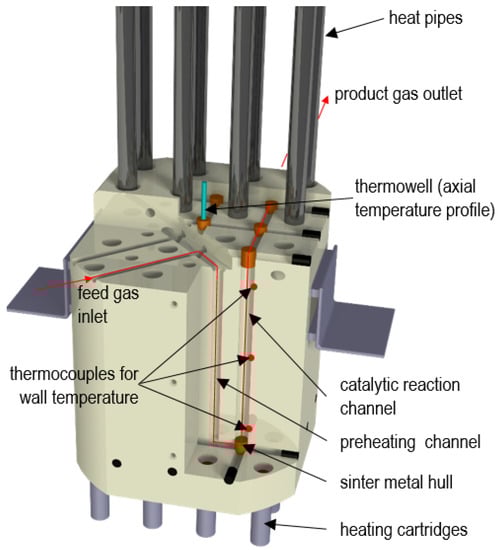 heat pipes

product gas outlet

thermowell (axial temperature profile)

feed gas inlet

thermocouples for wall temperature

catalytic reaction channel

preheating channel

sinter metal hull

heating cartridges