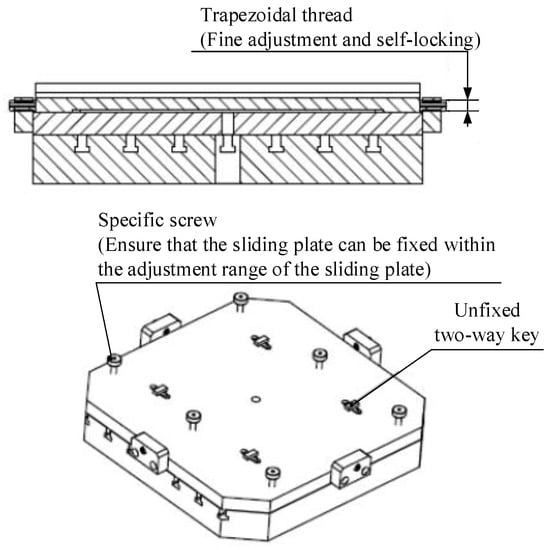 Trapezoidal thread
(Fine adjustment and self-locking)

Specific screw
(Ensure that the sliding plate can be fixed within the adjustment range of the sliding plate)

Unfixed two-way key