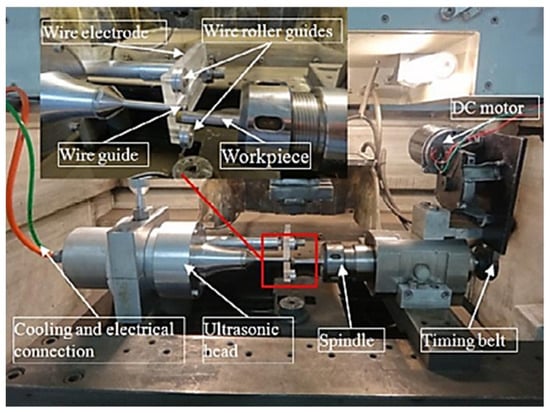 Wire electrode
Wire roller guides
DC motor
Wire guide
Workpiece
Cooling and electrical connection
Ultrasonic head
Spindle
Timing belt