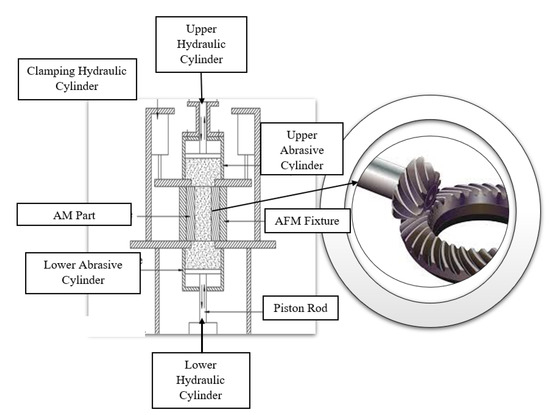 Upper Hydraulic Cylinder

Clamping Hydraulic Cylinder

Upper Abrasive Cylinder

AM Part

AFM Fixture

Lower Abrasive Cylinder

Piston Rod

Lower Hydraulic Cylinder