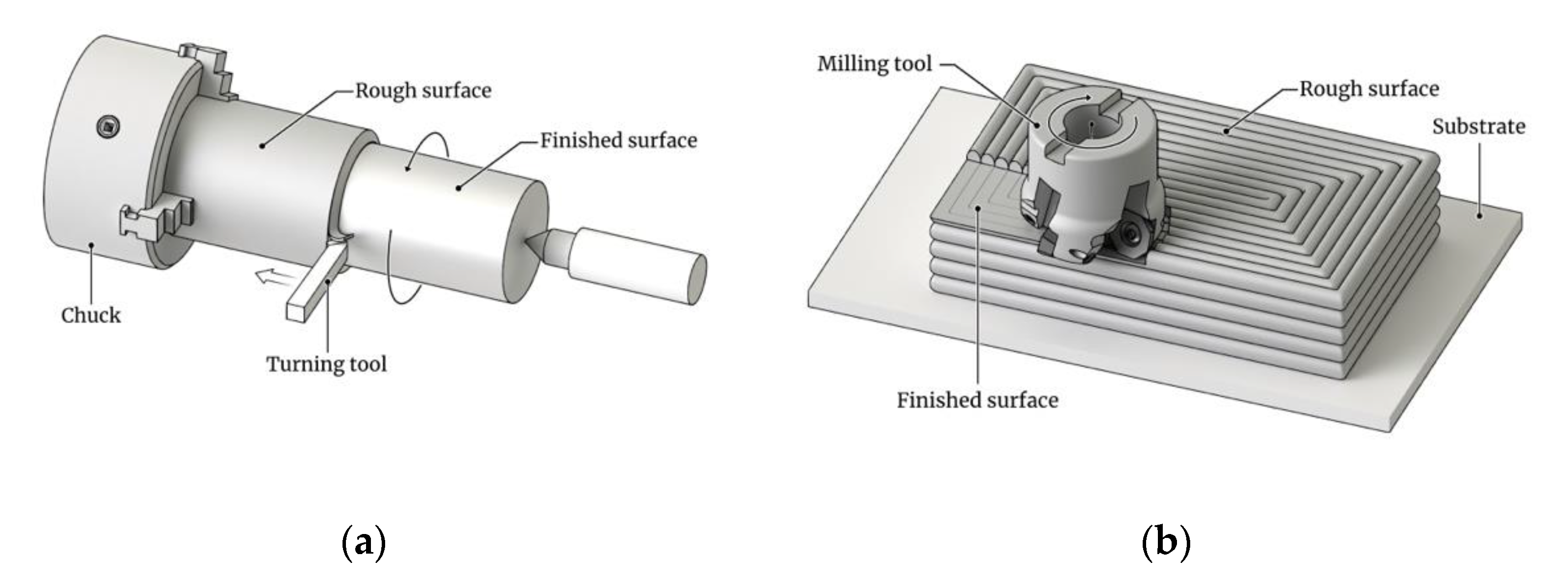 Rough surface
Finished surface
Chuck
Turning tool
(a)

Milling tool
Rough surface
Substrate
Finished surface
(b)