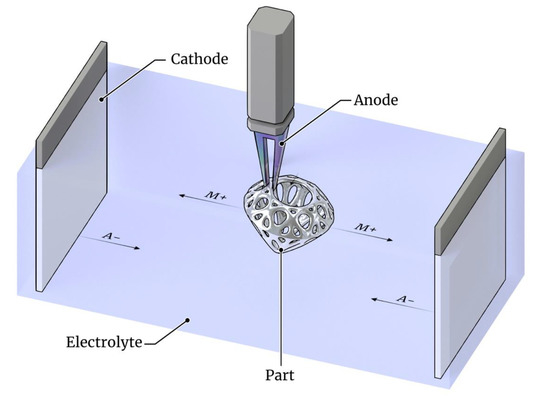 Cathode

Anode

M+

M+

A−

A−

Electrolyte

Part