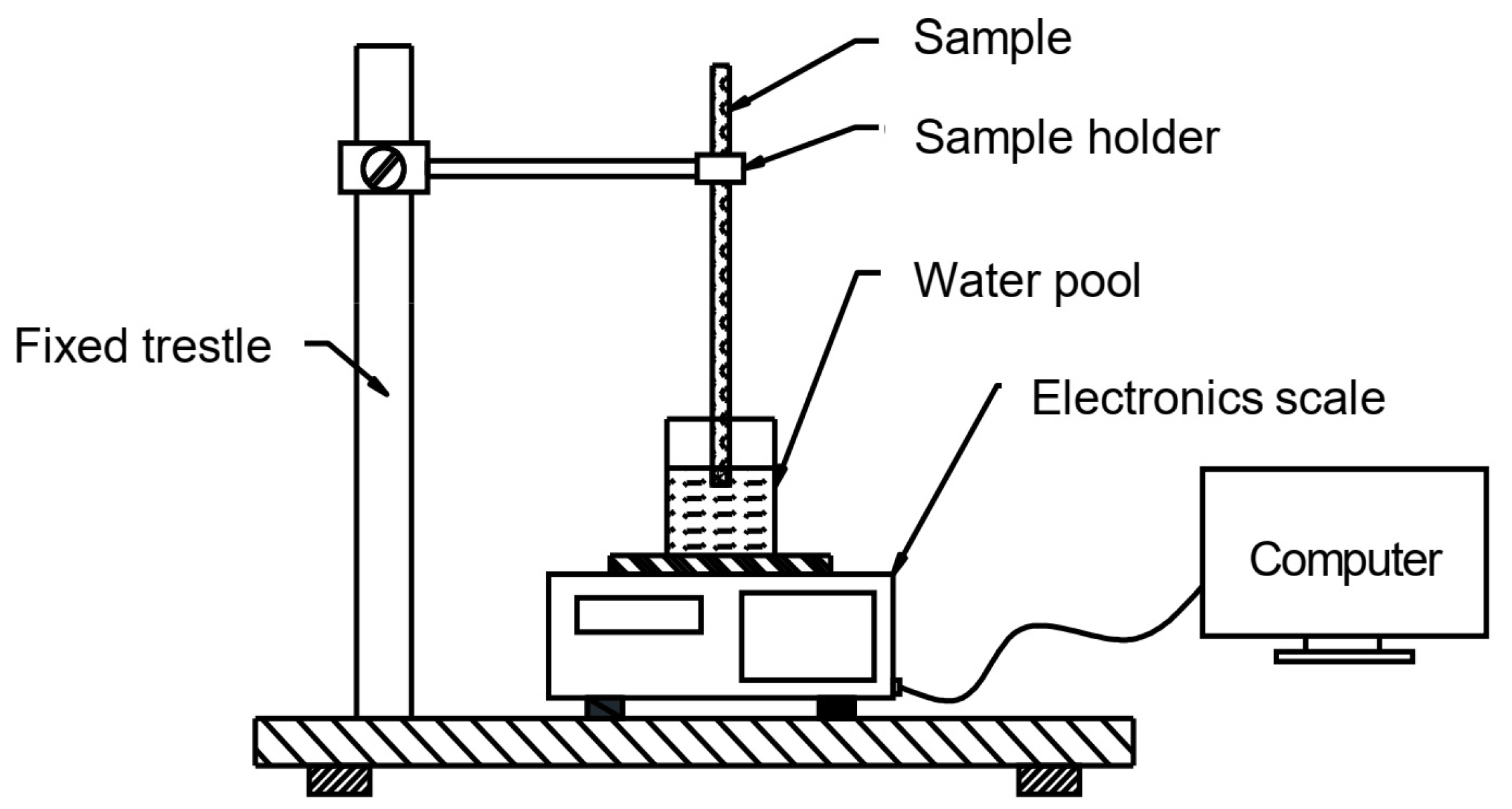 Sample
Sample holder
Water pool
Fixed trestle
Electronics scale
Computer