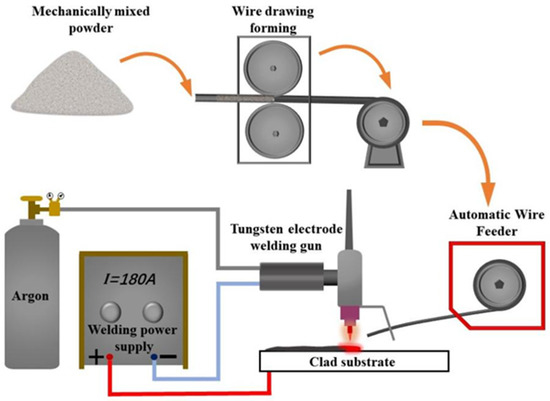 Mechanically mixed powder

Wire drawing forming

Automatic Wire Feeder

Tungsten electrode welding gun

Argon

I=180A

Welding power supply

+

−

Clad substrate