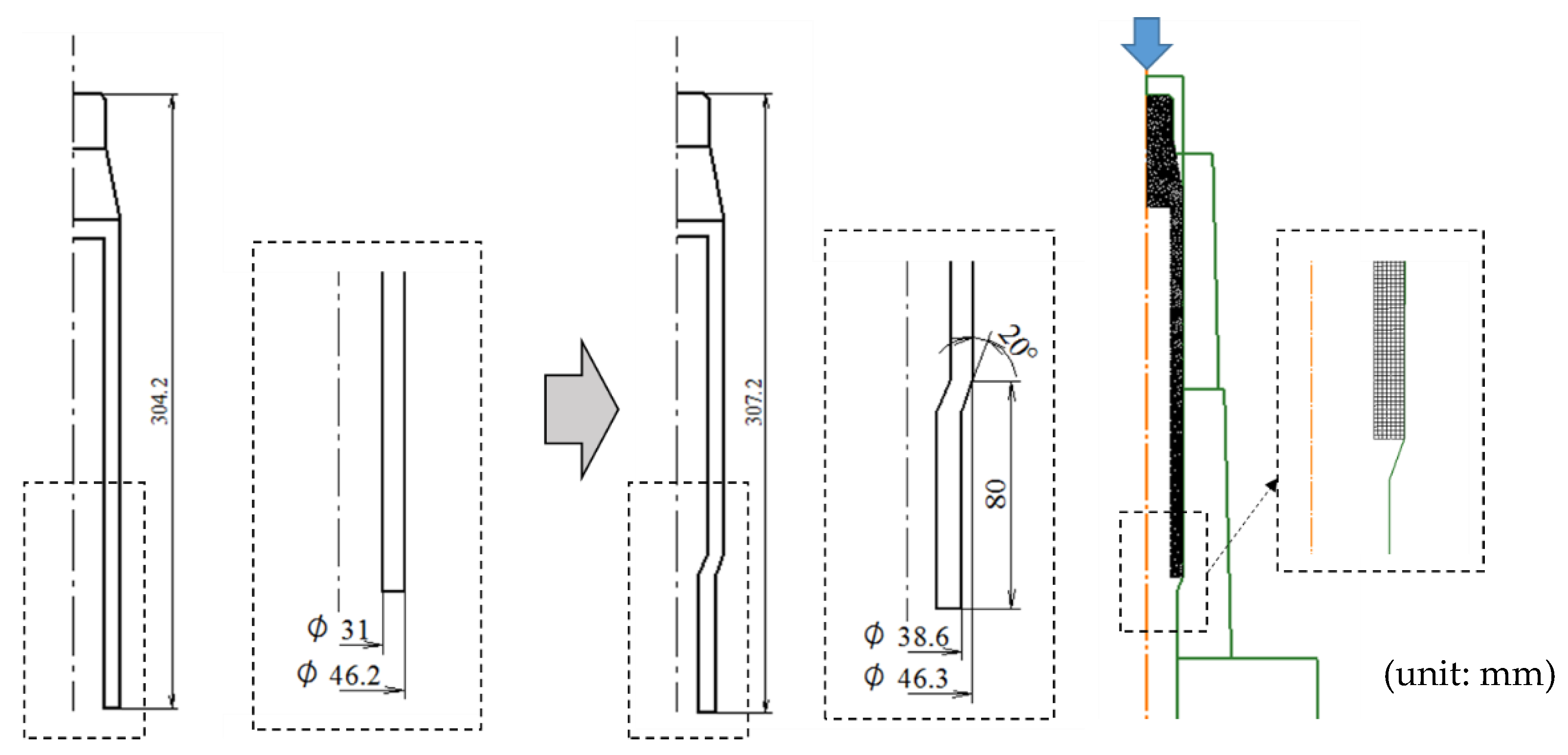 304.2

$\phi$ 31
$\phi$ 46.2

307.2

20°
80
$\phi$ 38.6
$\phi$ 46.3

(unit: mm)