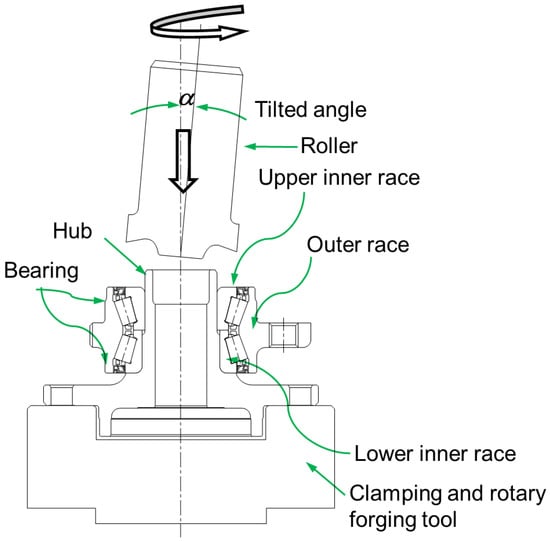 $\alpha$
Tilted angle
Roller
Upper inner race
Hub
Outer race
Bearing
Lower inner race
Clamping and rotary forging tool