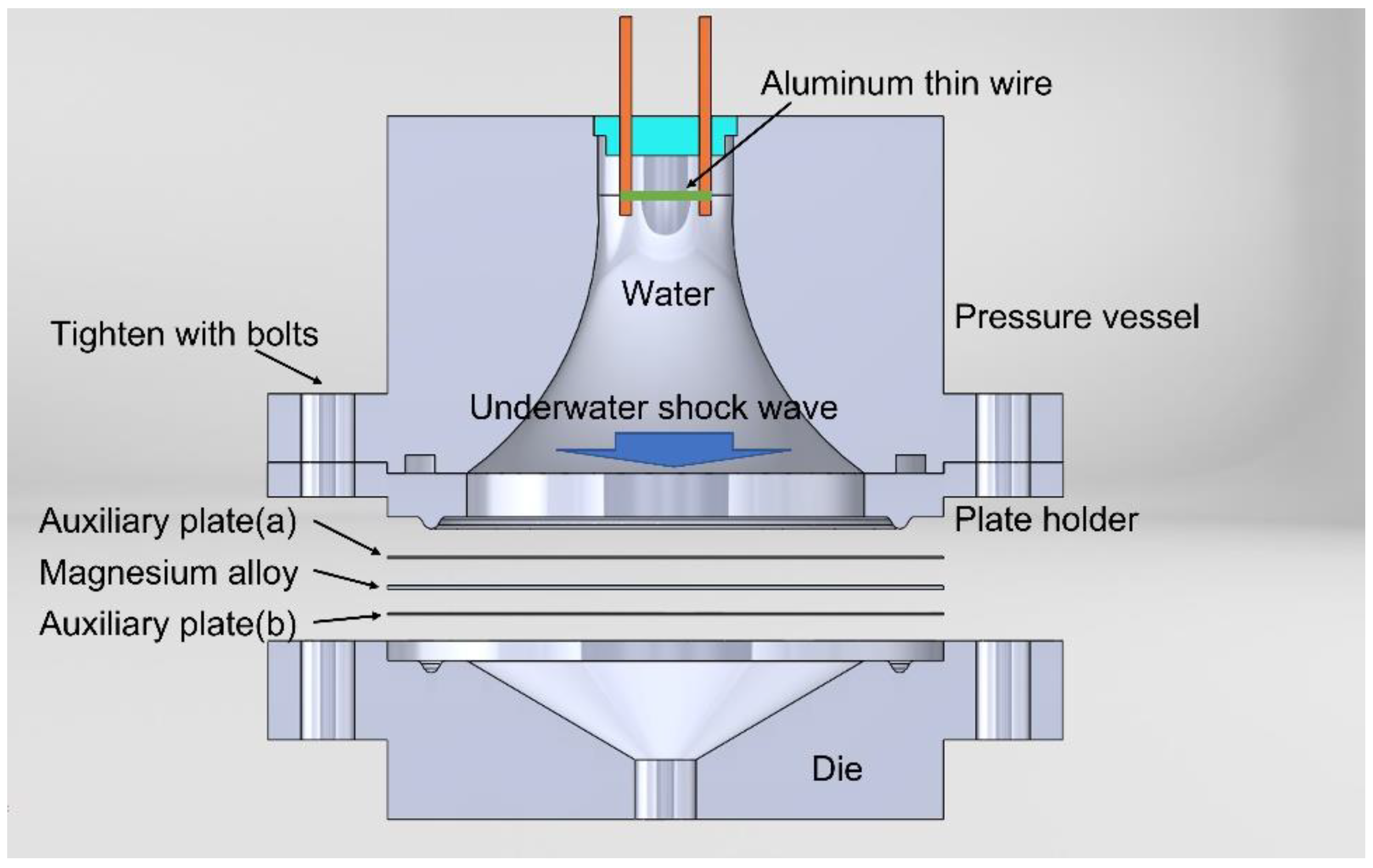 Aluminum thin wire

Water

Pressure vessel

Tighten with bolts

Underwater shock wave

Auxiliary plate(a)

Plate holder

Magnesium alloy

Auxiliary plate(b)

Die