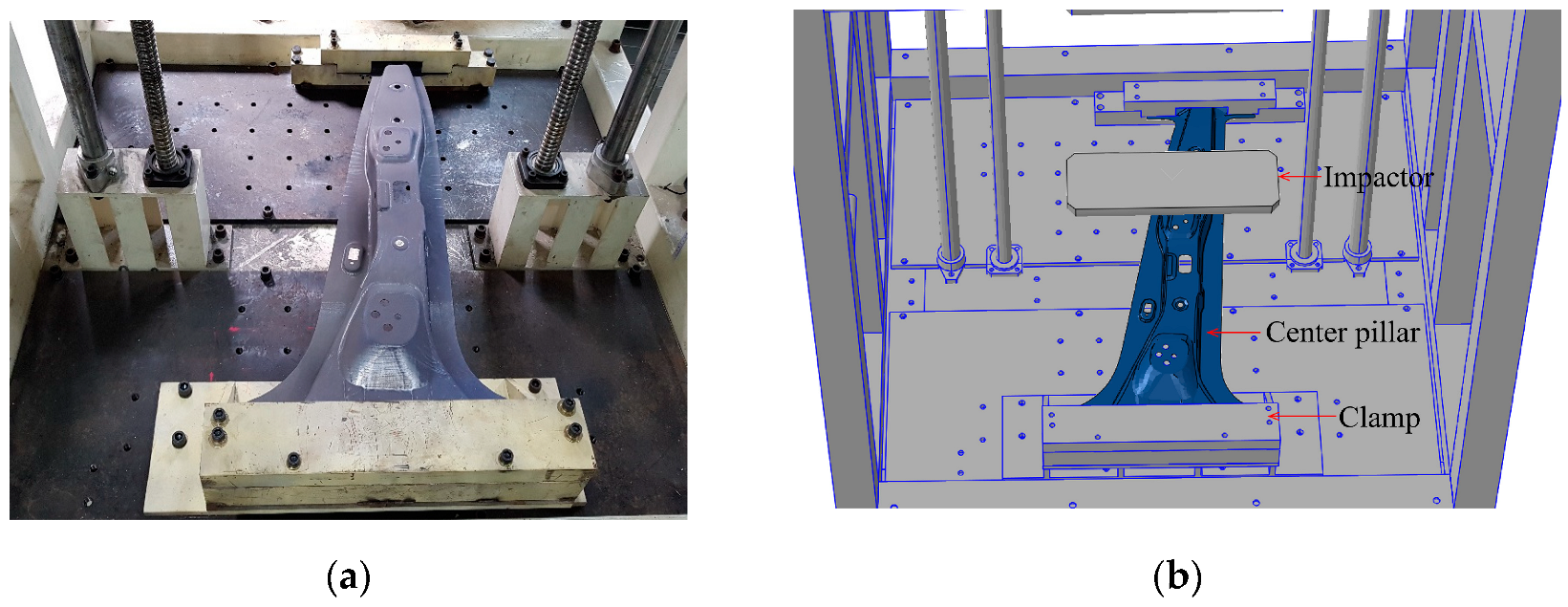 Impactor

Center pillar

Clamp

(a)

(b)