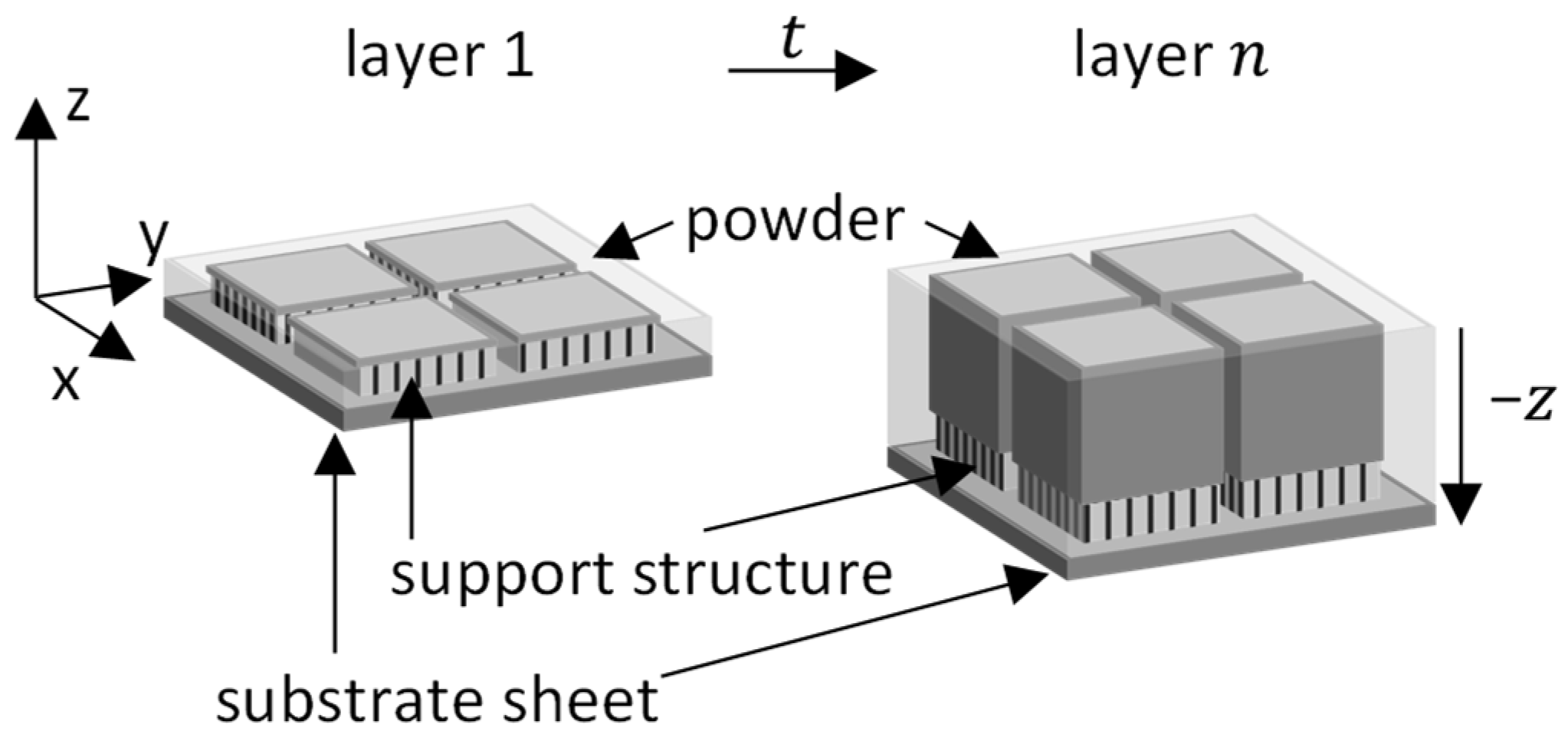 layer 1

$t$

layer $n$

z

y

x

powder

$-z$

support structure

substrate sheet