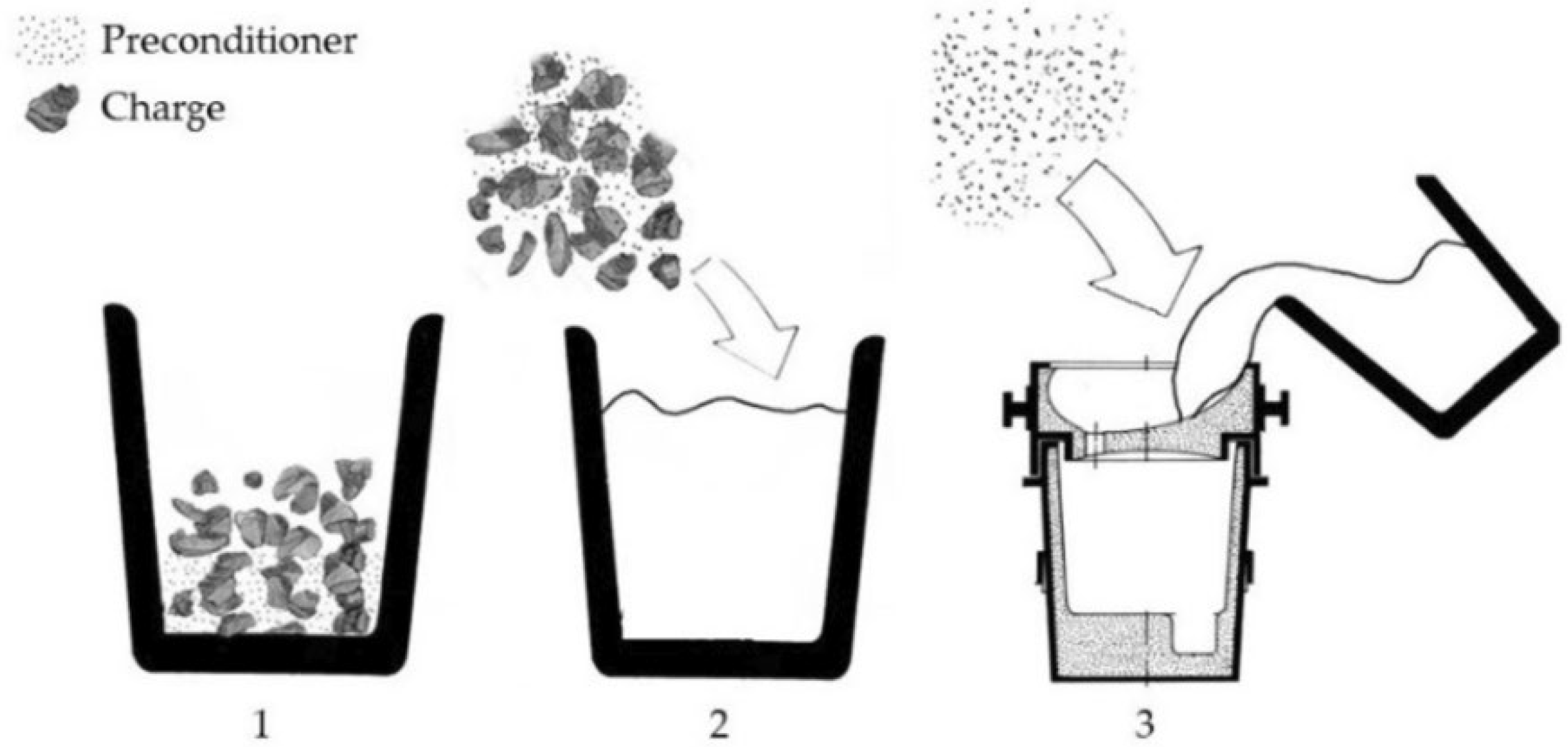 Preconditioner
Charge

1

2

3