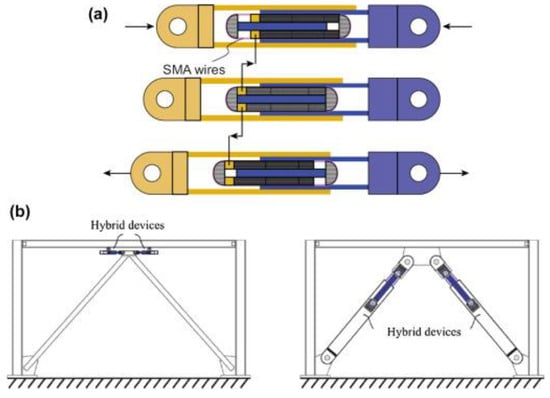 (a)

SMA wires

(b)

Hybrid devices

Hybrid devices