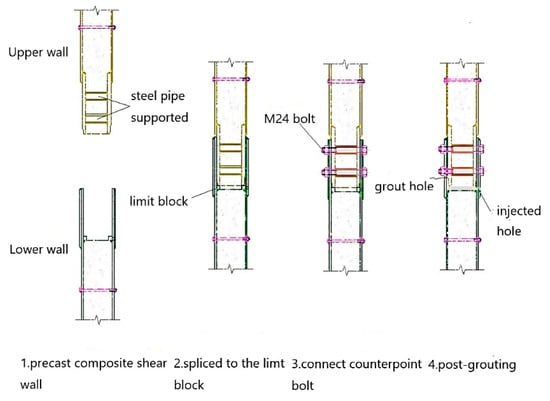 Upper wall

steel pipe supported

Lower wall

limit block

M24 bolt

grout hole

injected hole

1.precast composite shear wall

2.spliced to the limt block

3.connect counterpoint bolt

4.post-grouting