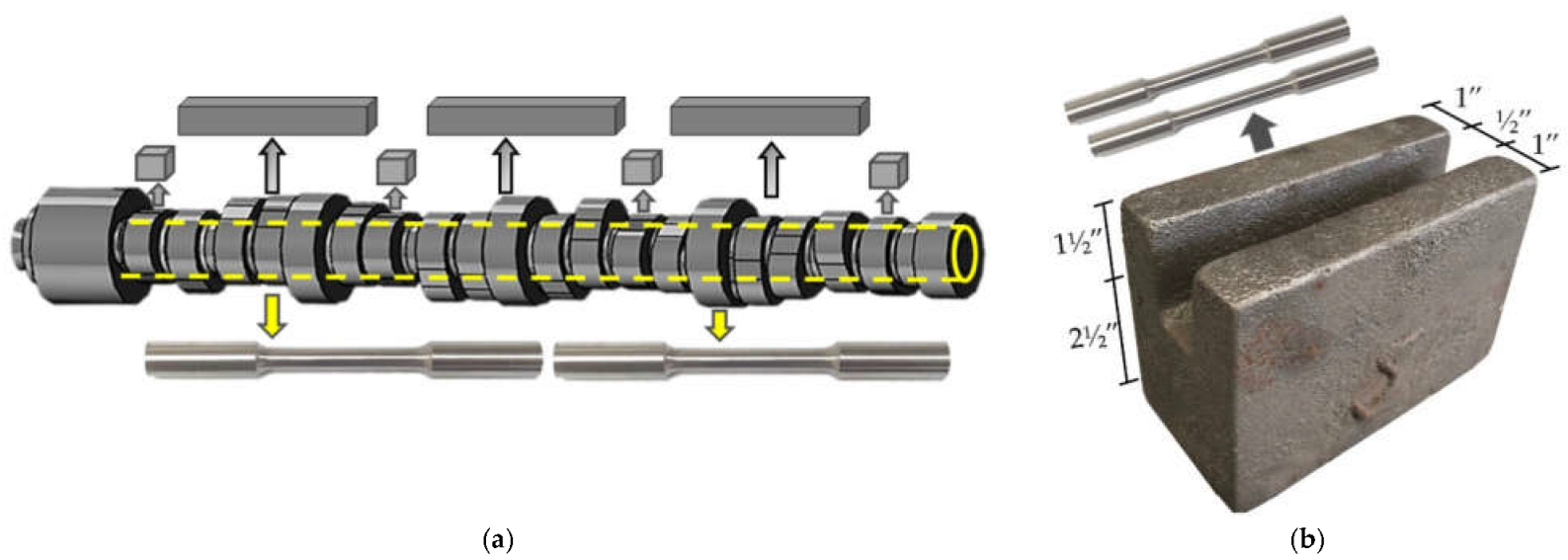 1″
½″
1″
1½″
2½″
(a)
(b)