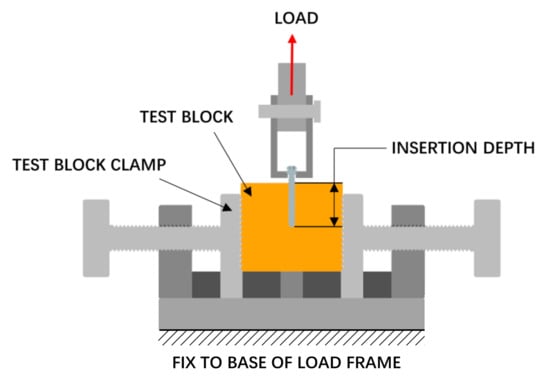 LOAD

TEST BLOCK

INSERTION DEPTH

TEST BLOCK CLAMP

FIX TO BASE OF LOAD FRAME