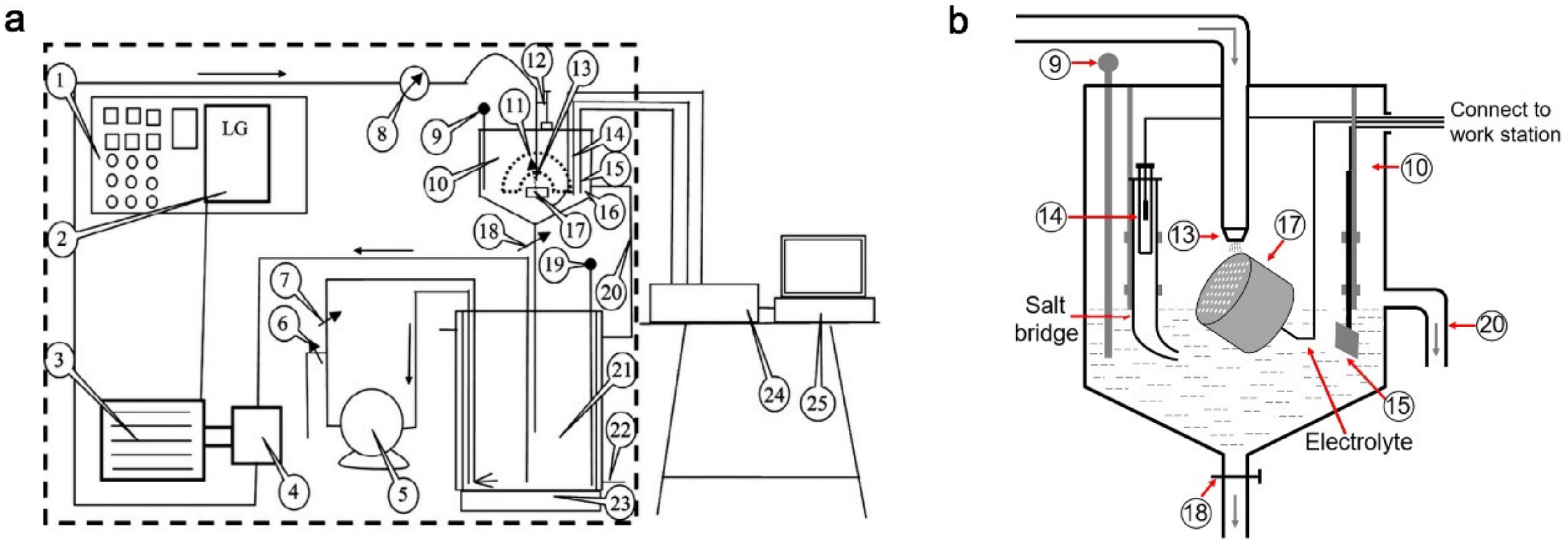 a

1
LG
2
3
4
5
6
7
8
9
10
11
12
13
14
15
16
17
18
19
20
21
22
23
24
25

b

9
Connect to work station
10
14
13
17
Salt bridge
20
15
Electrolyte
18