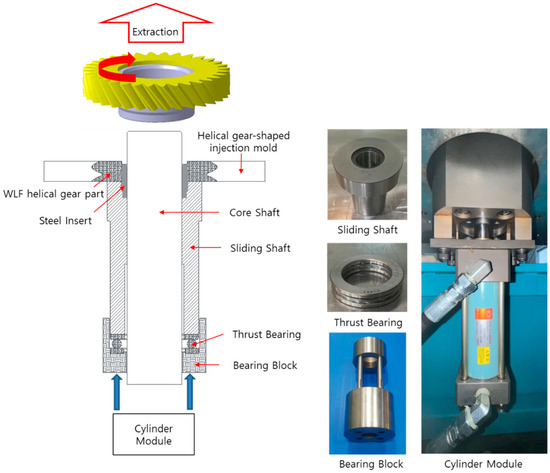 Extraction

Helical gear-shaped injection mold

WLF helical gear part

Steel Insert

Core Shaft

Sliding Shaft

Thrust Bearing

Bearing Block

Cylinder Module

Sliding Shaft

Thrust Bearing

Bearing Block

Cylinder Module