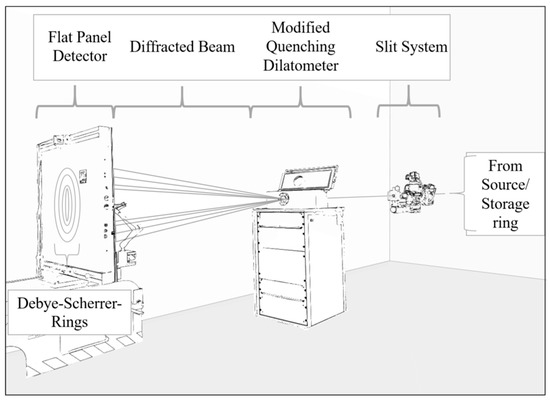 Flat Panel Detector

Diffracted Beam

Modified Quenching Dilatometer

Slit System

From Source/ Storage ring

Debye-Scherrer-Rings