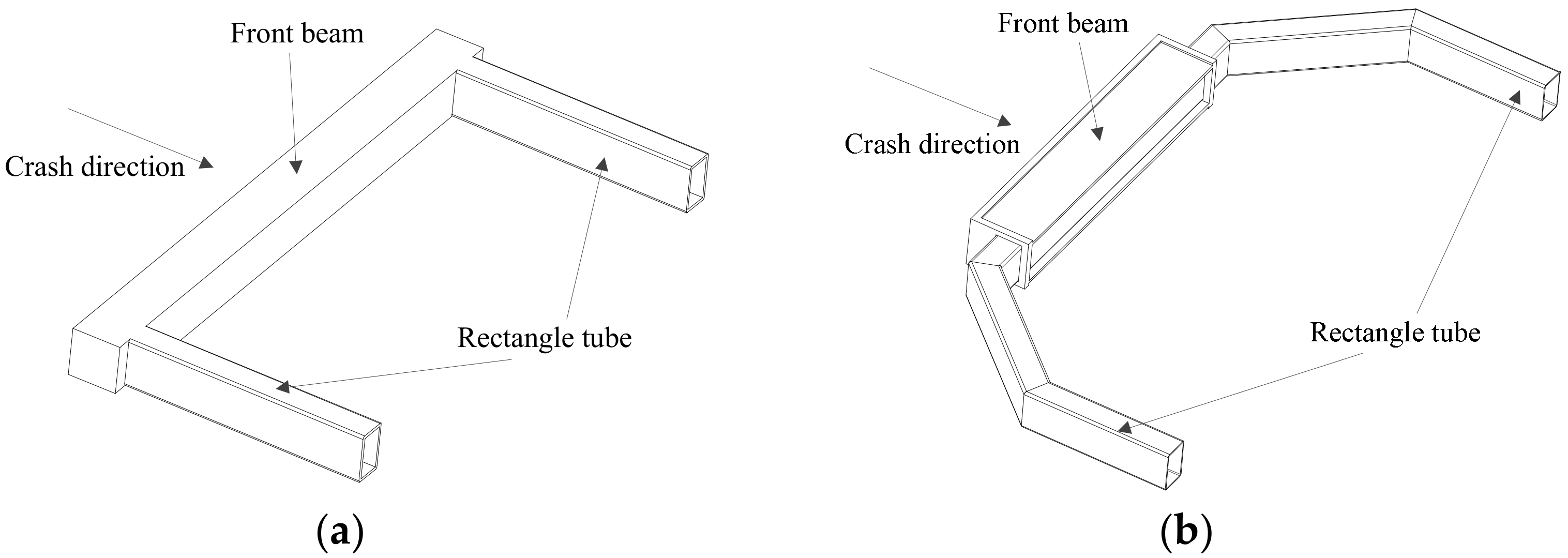 Front beam

Crash direction

Rectangle tube

(a)

Front beam

Crash direction

Rectangle tube

(b)