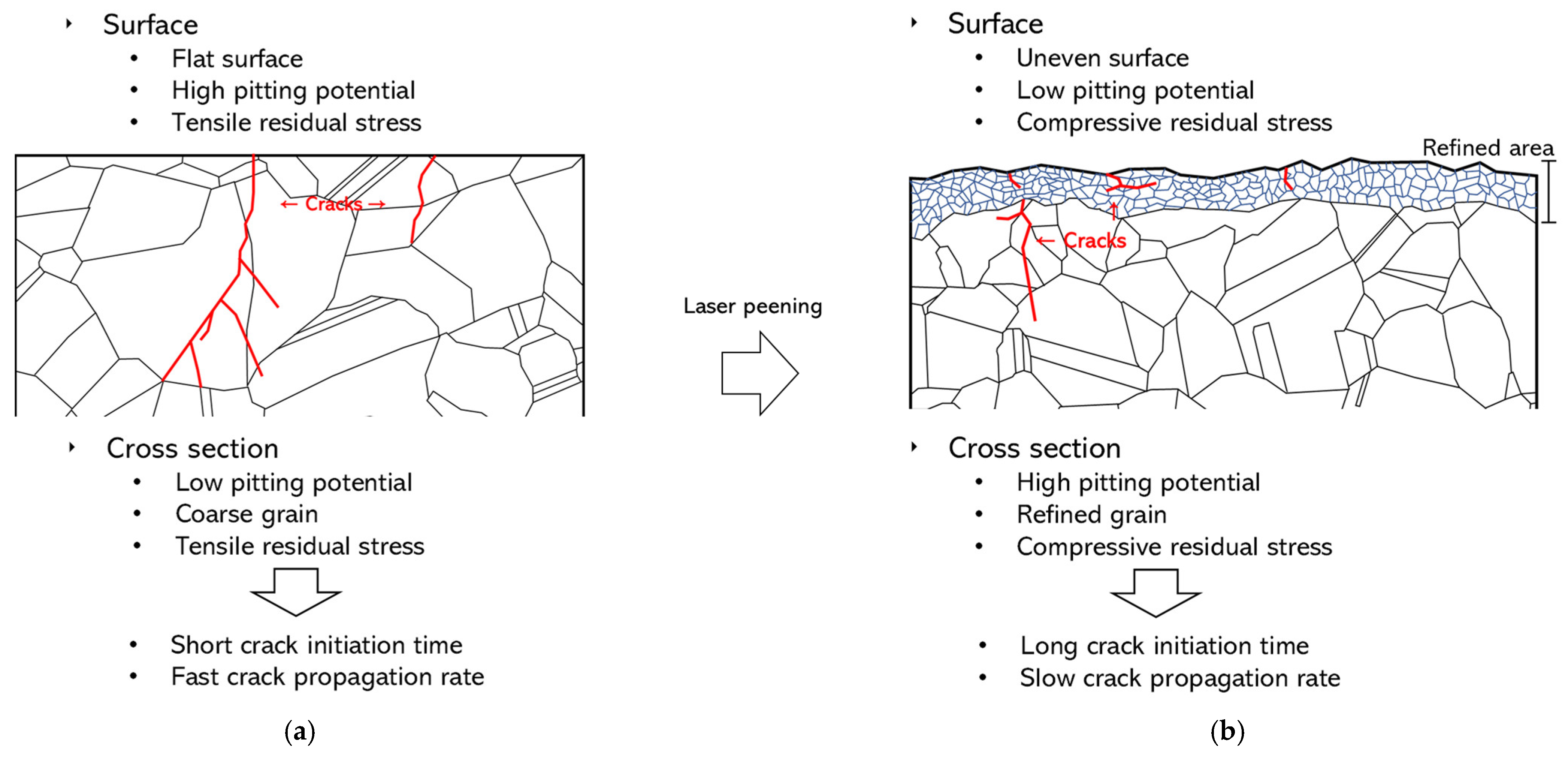 ‣ Surface
• Flat surface
• High pitting potential
• Tensile residual stress

← Cracks →

‣ Cross section
• Low pitting potential
• Coarse grain
• Tensile residual stress

• Short crack initiation time
• Fast crack propagation rate

(a)

Laser peening

‣ Surface
• Uneven surface
• Low pitting potential
• Compressive residual stress

Refined area

← Cracks

‣ Cross section
• High pitting potential
• Refined grain
• Compressive residual stress

• Long crack initiation time
• Slow crack propagation rate

(b)