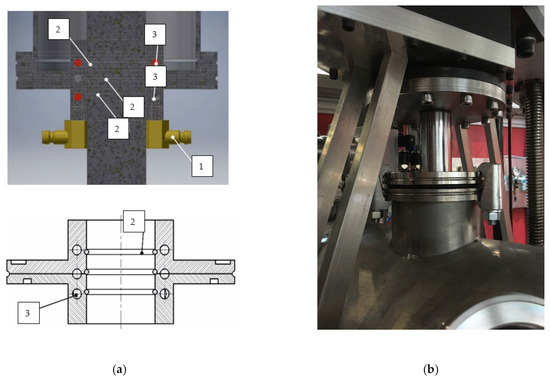 2
3
3
2
2
1
2
3
(a)
(b)