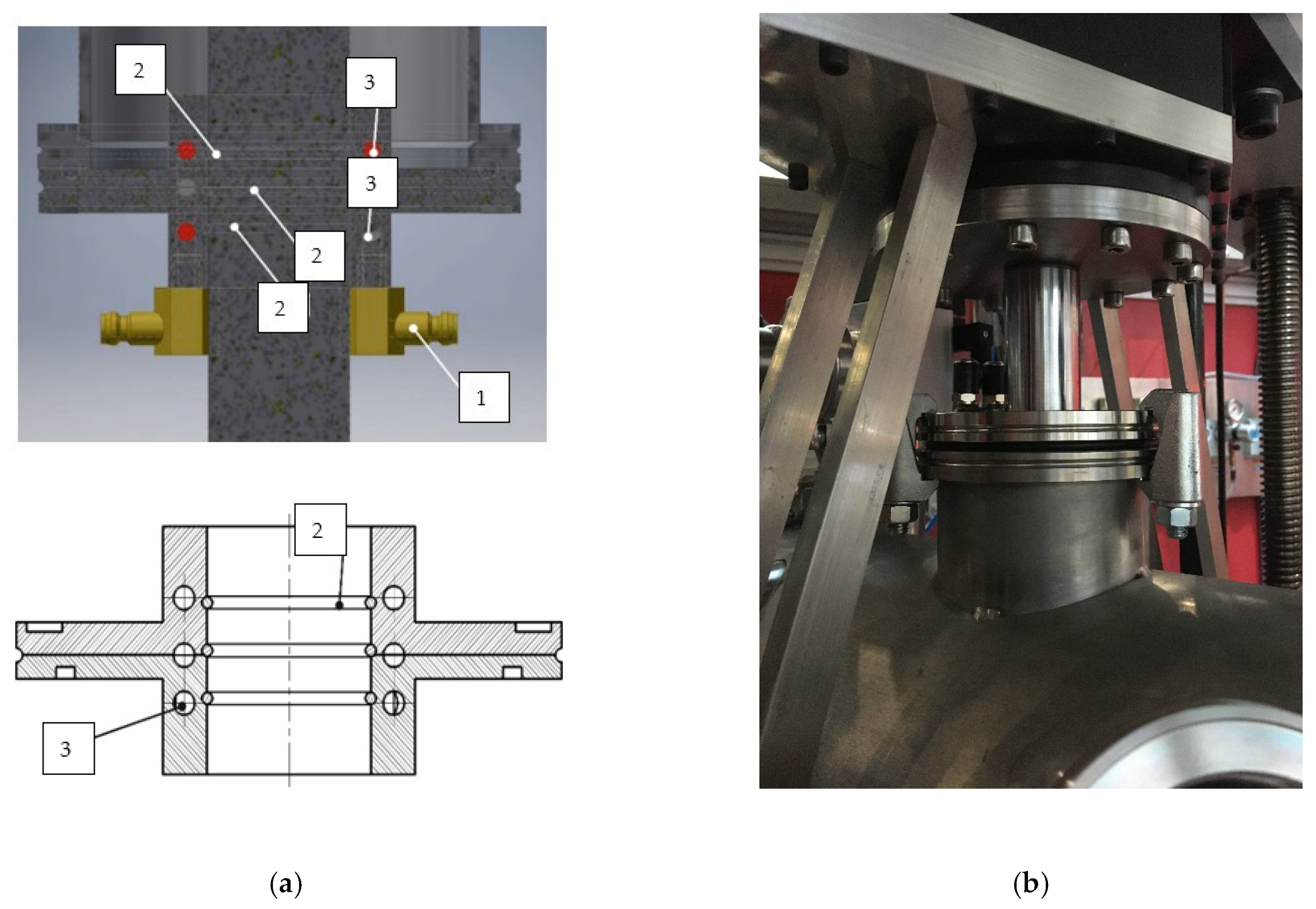 2

3

3

2

2

1

2

3

(a)

(b)