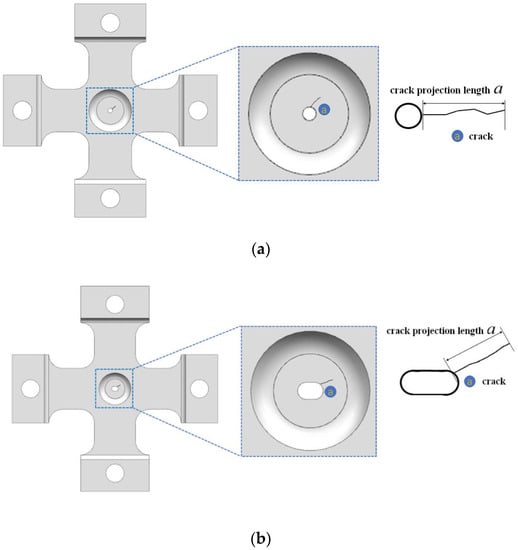 a

crack projection length $a$

a crack

(a)

a

crack projection length $a$

a crack

(b)