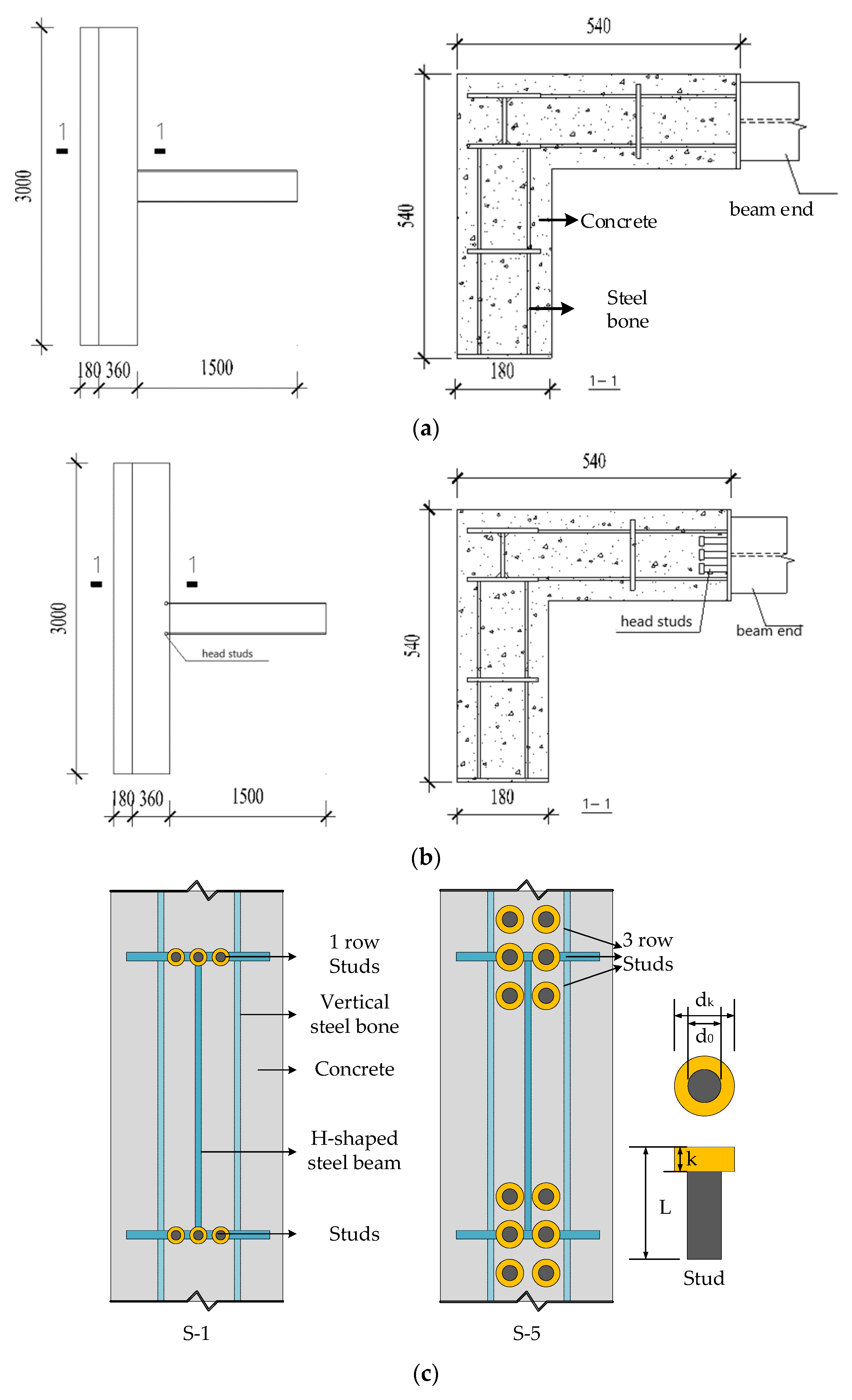 3000

1

1

180 360 1500

540

540

Concrete

beam end

Steel bone

180

1–1

(a)

3000

1

1

head studs

180 360 1500

540

540

head studs

beam end

180

1–1

(b)

1 row Studs

Vertical steel bone

Concrete

H-shaped steel beam

Studs

S-1

3 row Studs

$d_k$

$d_0$

k

L

Stud

S-5

(c)