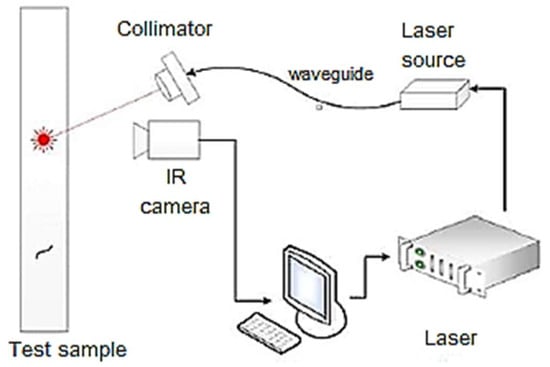 Collimator

Laser source

waveguide

IR camera

Test sample

Laser