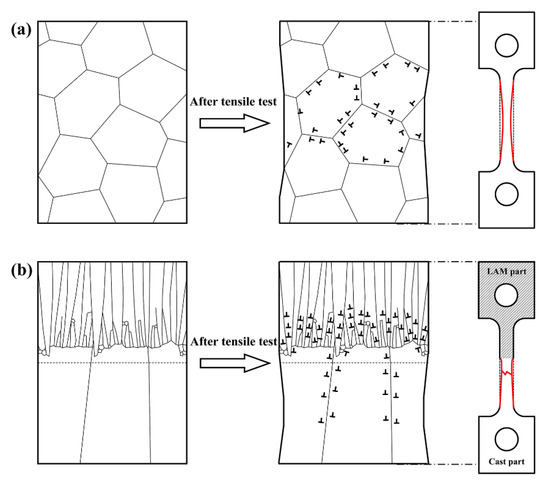 (a)

After tensile test

(b)

After tensile test

LAM part

Cast part