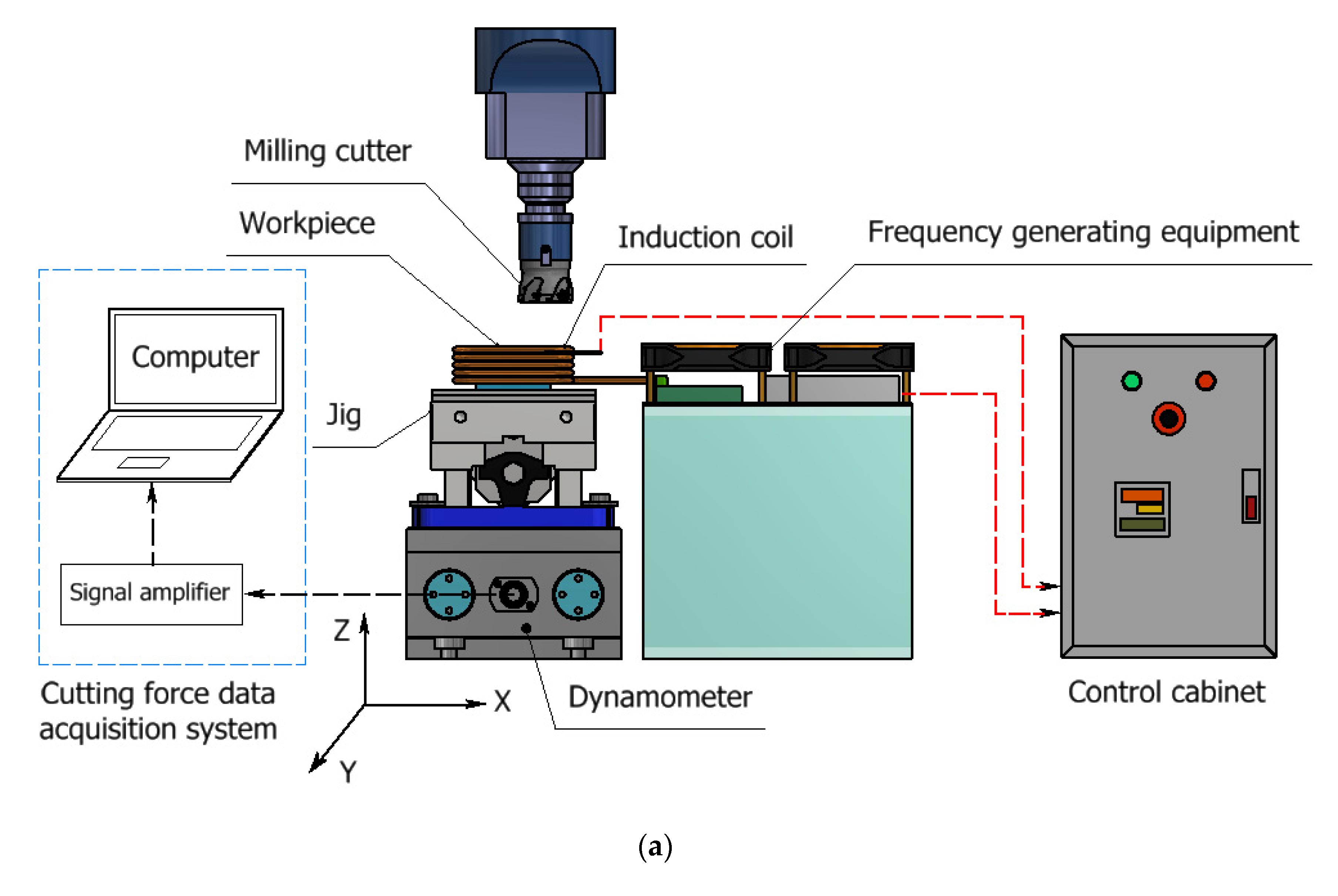 Milling cutter

Workpiece

Induction coil

Frequency generating equipment

Computer

Jig

Signal amplifier

Z

X

Y

Cutting force data acquisition system

Dynamometer

Control cabinet

(a)