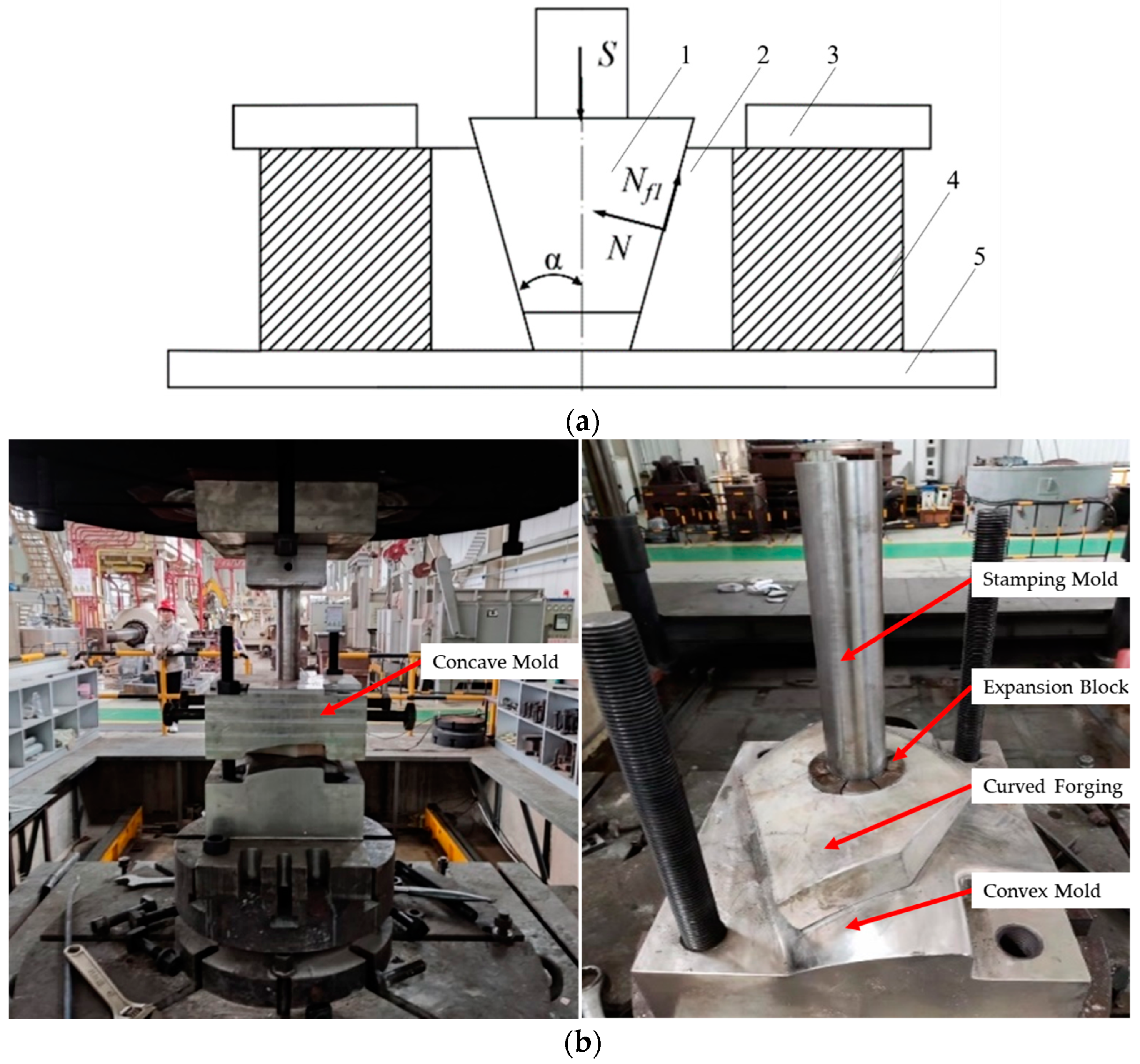 $S$
1
2
3
$N_{f1}$
4
$N$
$\alpha$
5
(a)
Concave Mold
Stamping Mold
Expansion Block
Curved Forging
Convex Mold
(b)